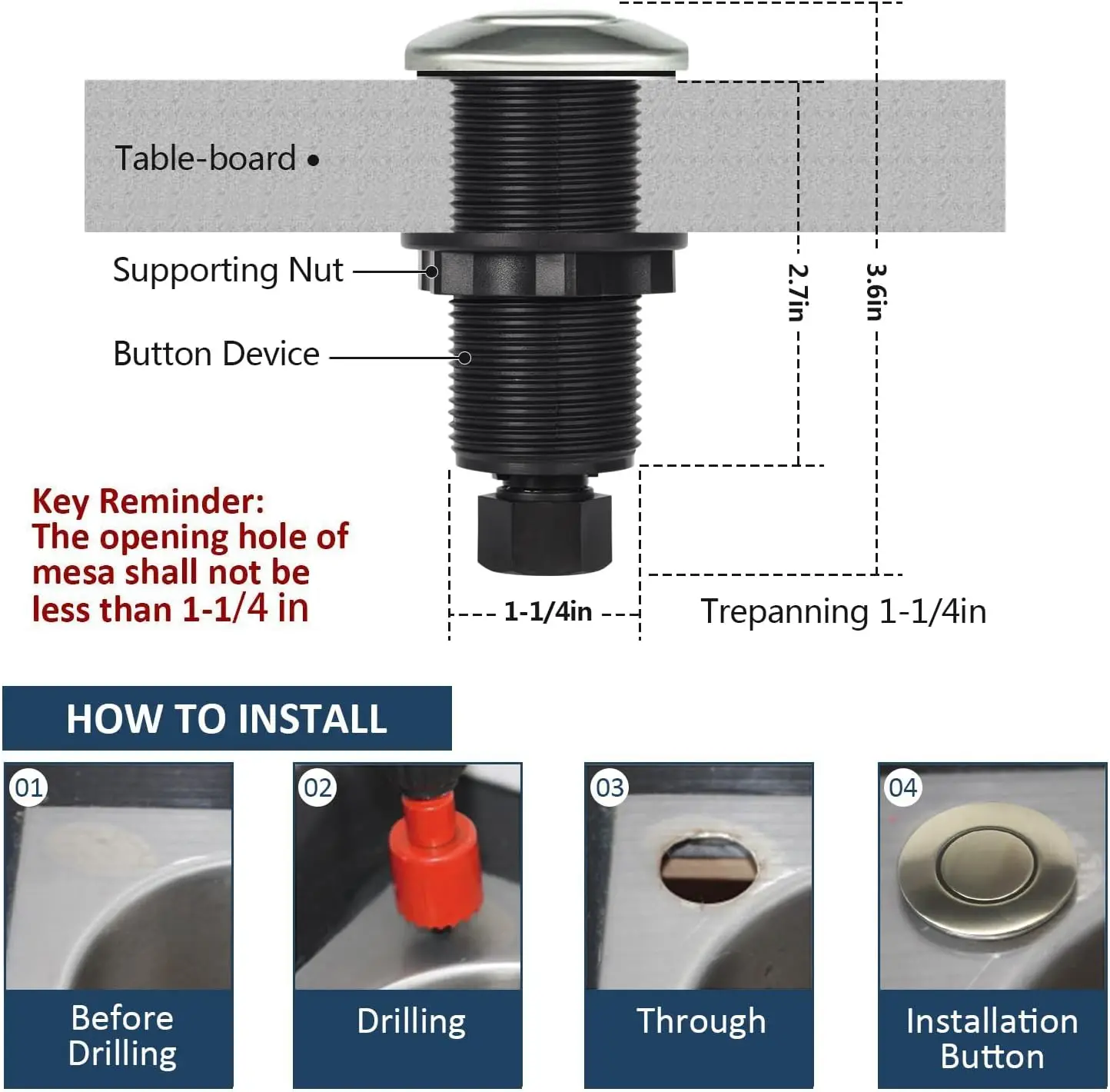 Table-board

Supporting Nut

Button Device

2.7in

3.6in

Key Reminder:
The opening hole of mesa shall not be less than 1-1/4 in

1-1/4in

Trepanning 1-1/4in

HOW TO INSTALL

01

Before Drilling

02

Drilling

03

Through

04

Installation Button