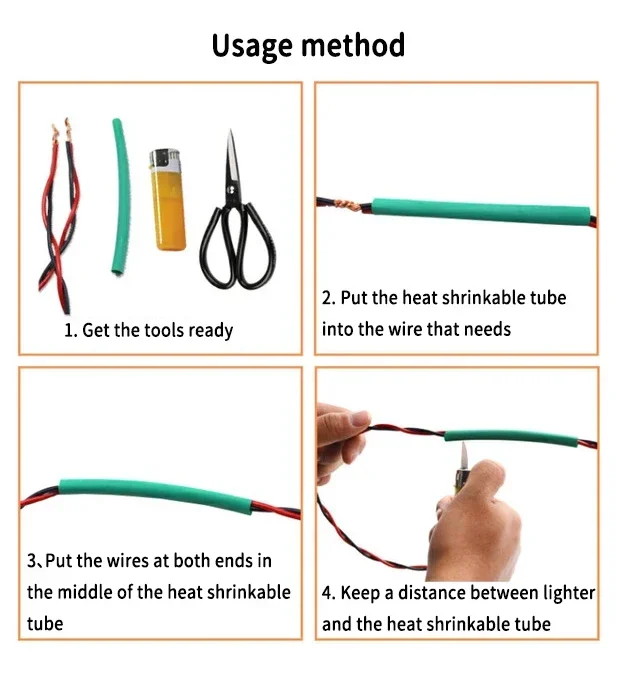 Usage method

1. Get the tools ready

2. Put the heat shrinkable tube into the wire that needs

3、Put the wires at both ends in the middle of the heat shrinkable tube

4. Keep a distance between lighter and the heat shrinkable tube