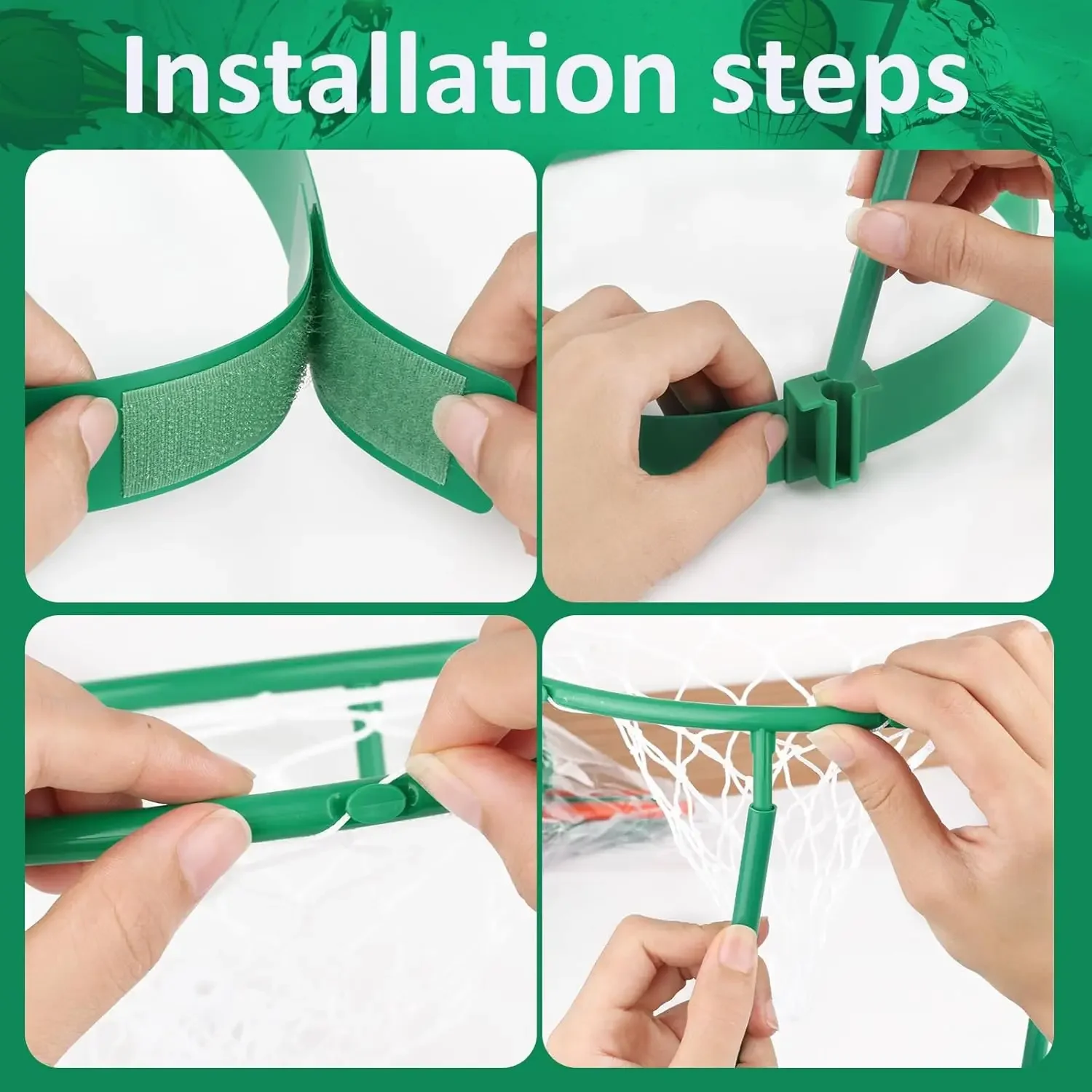 Installation steps