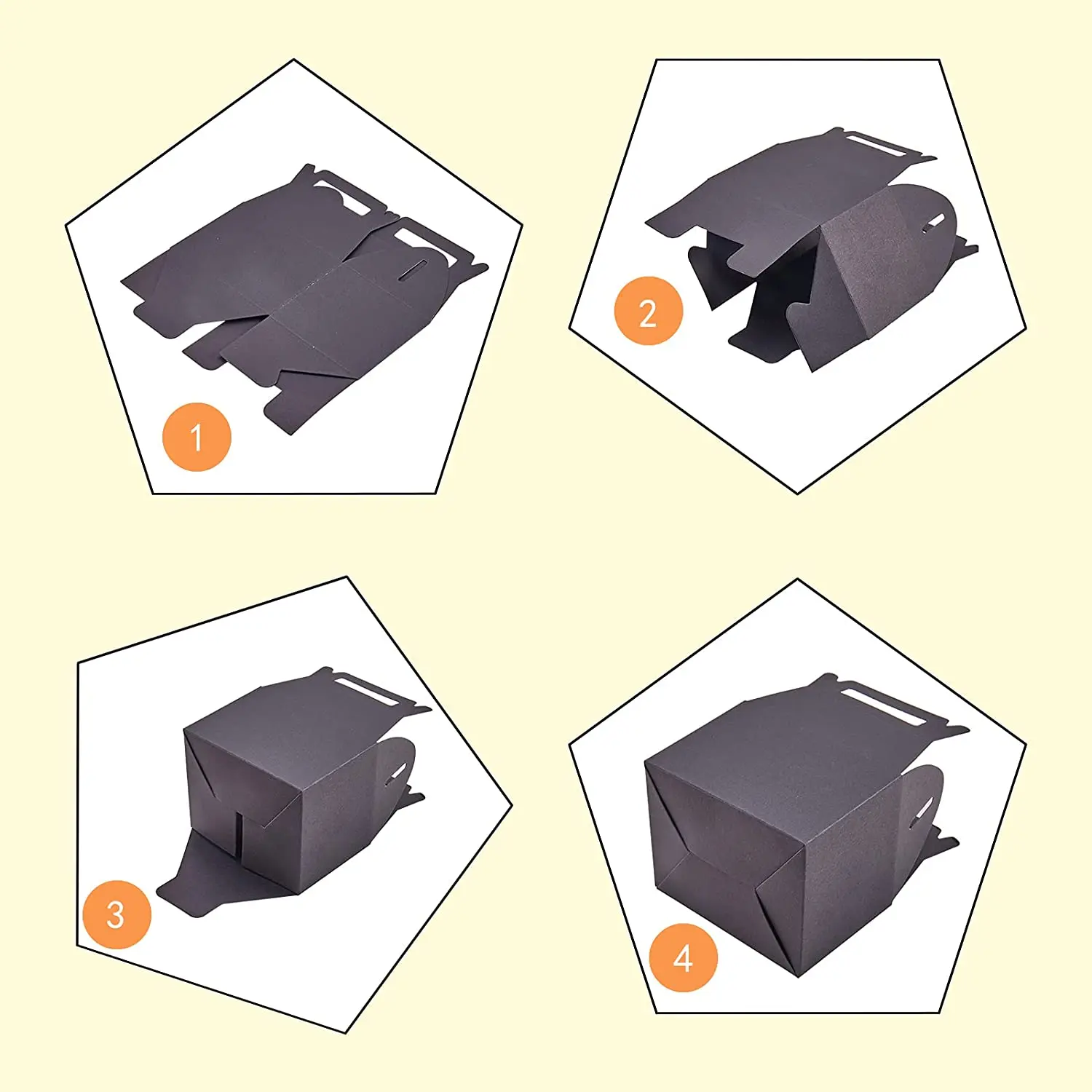 1

2

3

4