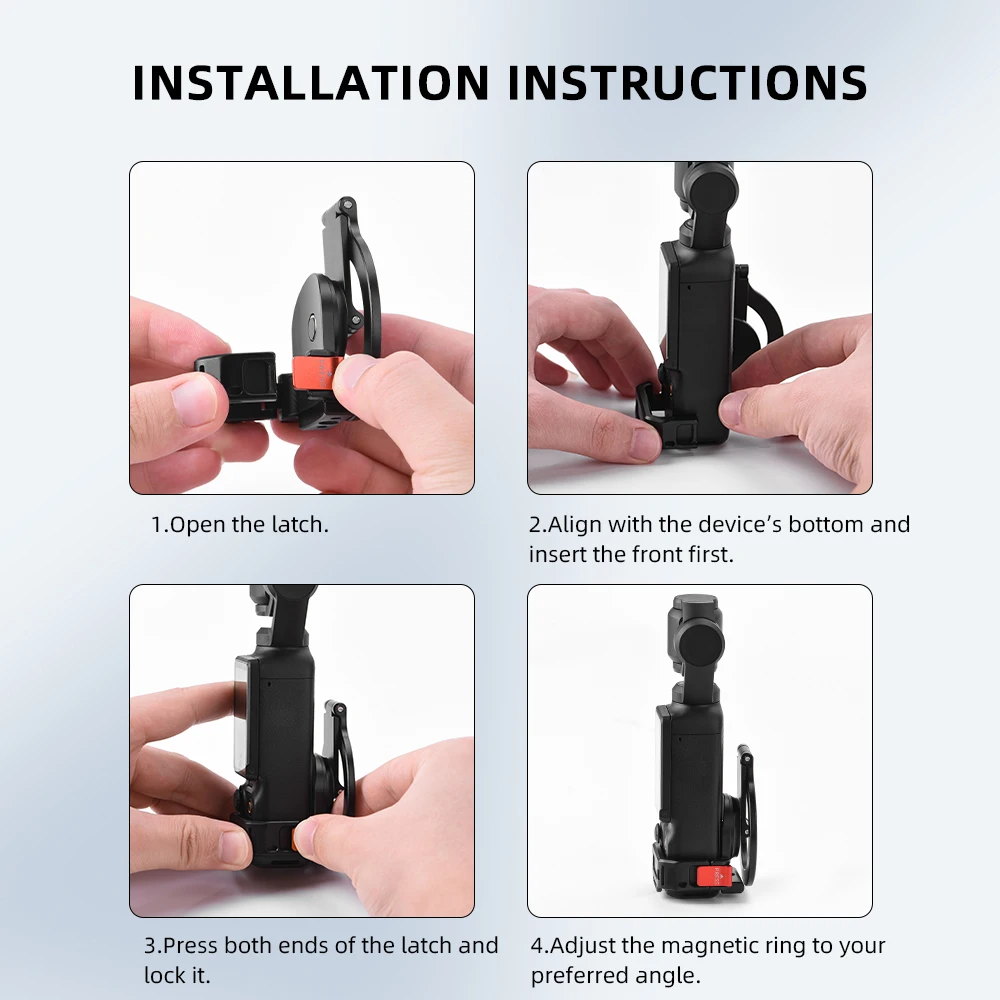 INSTALLATION INSTRUCTIONS

1.Open the latch.

2.Align with the device's bottom and insert the front first.

3.Press both ends of the latch and lock it.

4.Adjust the magnetic ring to your preferred angle.