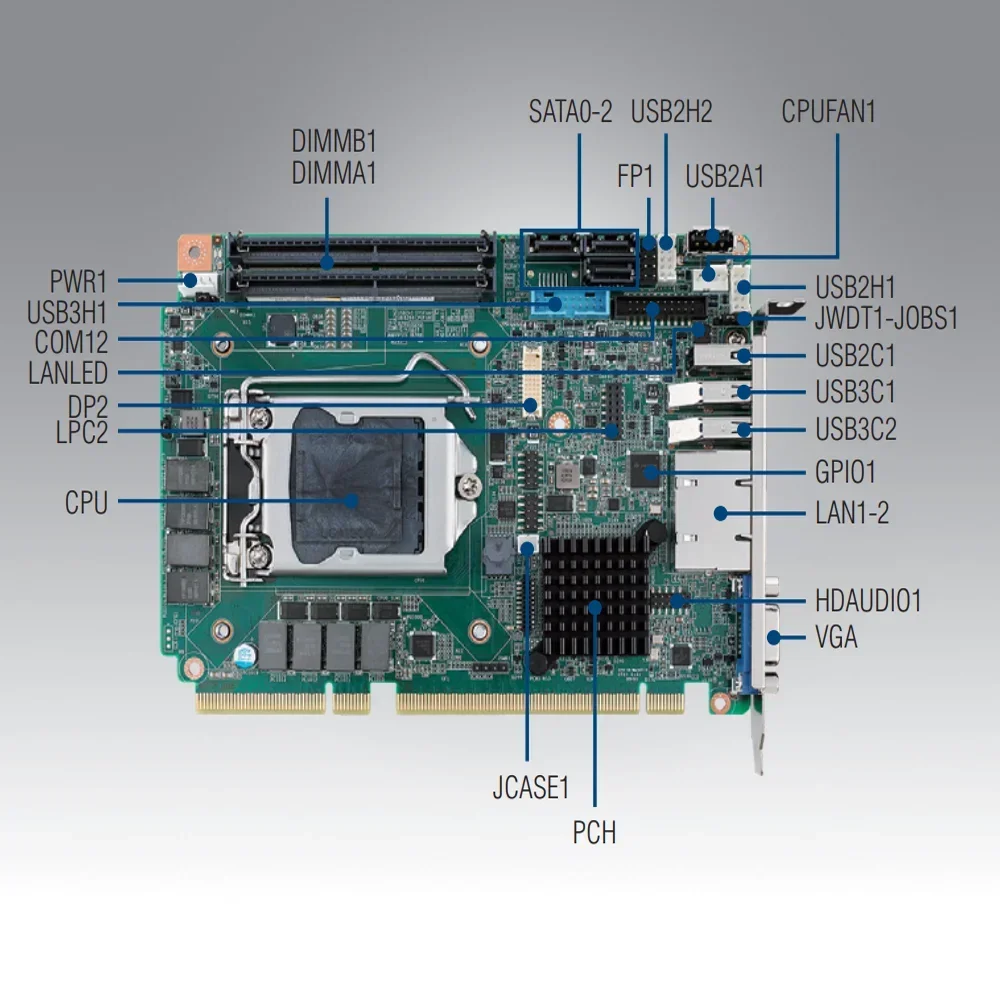 DIMMB1
DIMMA1

SATA0-2

USB2H2

CPUFAN1

FP1

USB2A1

PWR1
USB3H1
COM12
LANLED
DP2
LPC2

CPU

USB2H1
JWDT1-JOBS1
USB2C1
USB3C1
USB3C2
GPIO1
LAN1-2

HDAUDIO1
VGA

JCASE1

PCH