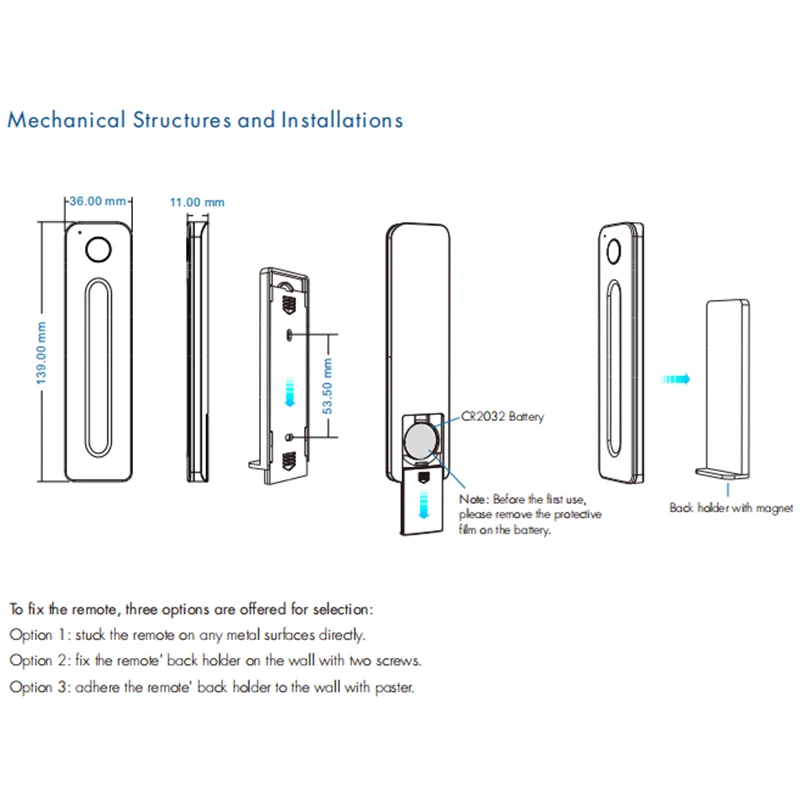 Mechanical Structures and Installations

36.00 mm

11.00 mm

139.00 mm

53.50 mm

CR2032 Battery

Note: Before the first use, please remove the protective film on the battery.

Back holder with magnet

To fix the remote, three options are offered for selection:

Option 1: stuck the remote on any metal surfaces directly.

Option 2: fix the remote' back holder on the wall with two screws.

Option 3: adhere the remote' back holder to the wall with paster.