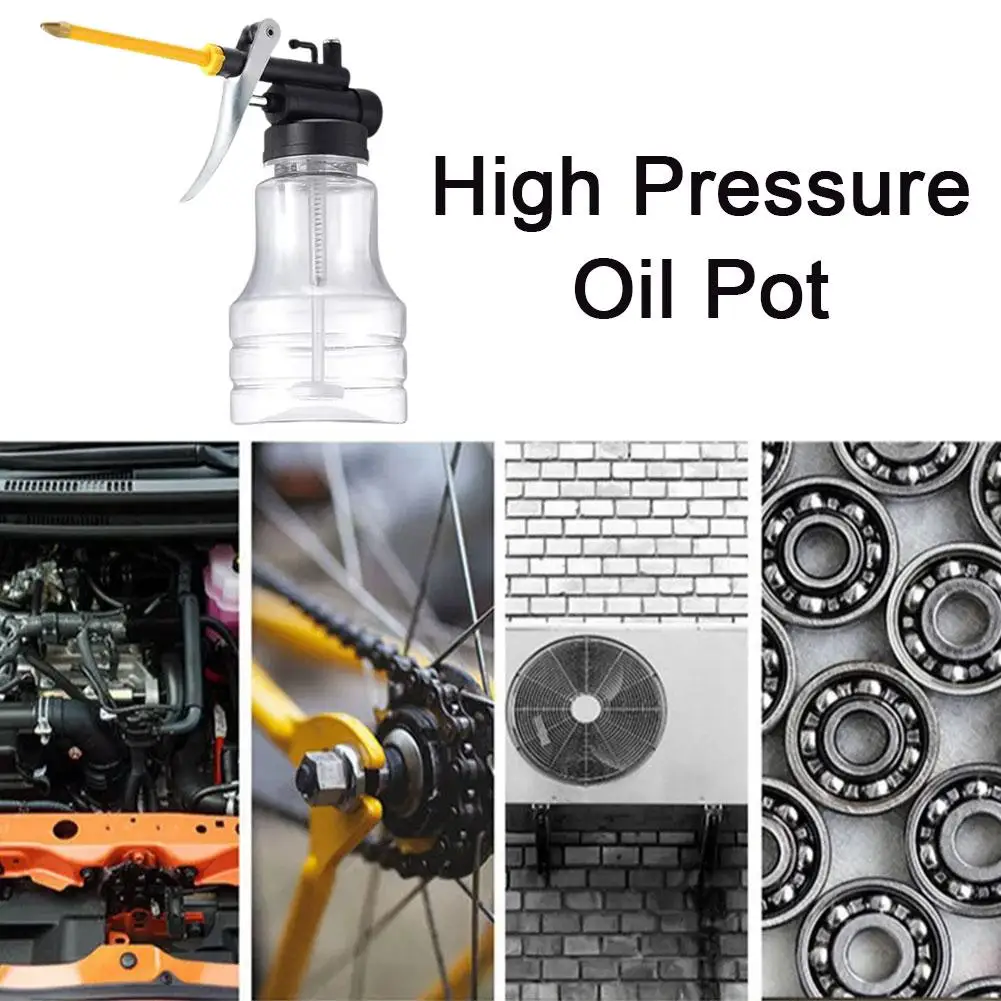 High Pressure Oil Pot