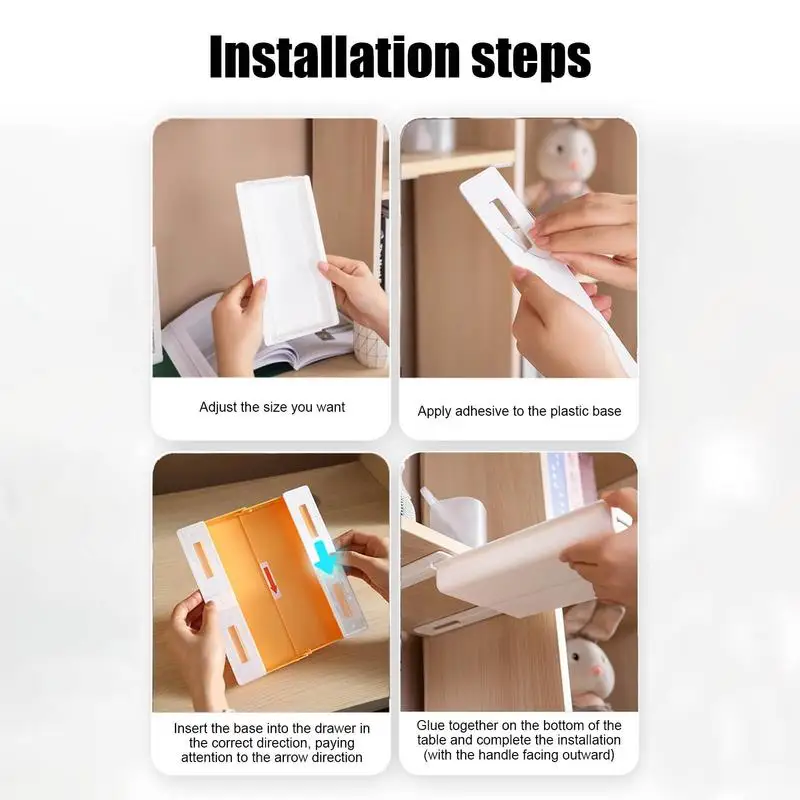 Installation steps

Adjust the size you want

Apply adhesive to the plastic base

Insert the base into the drawer in the correct direction, paying attention to the arrow direction

Glue together on the bottom of the table and complete the installation (with the handle facing outward)