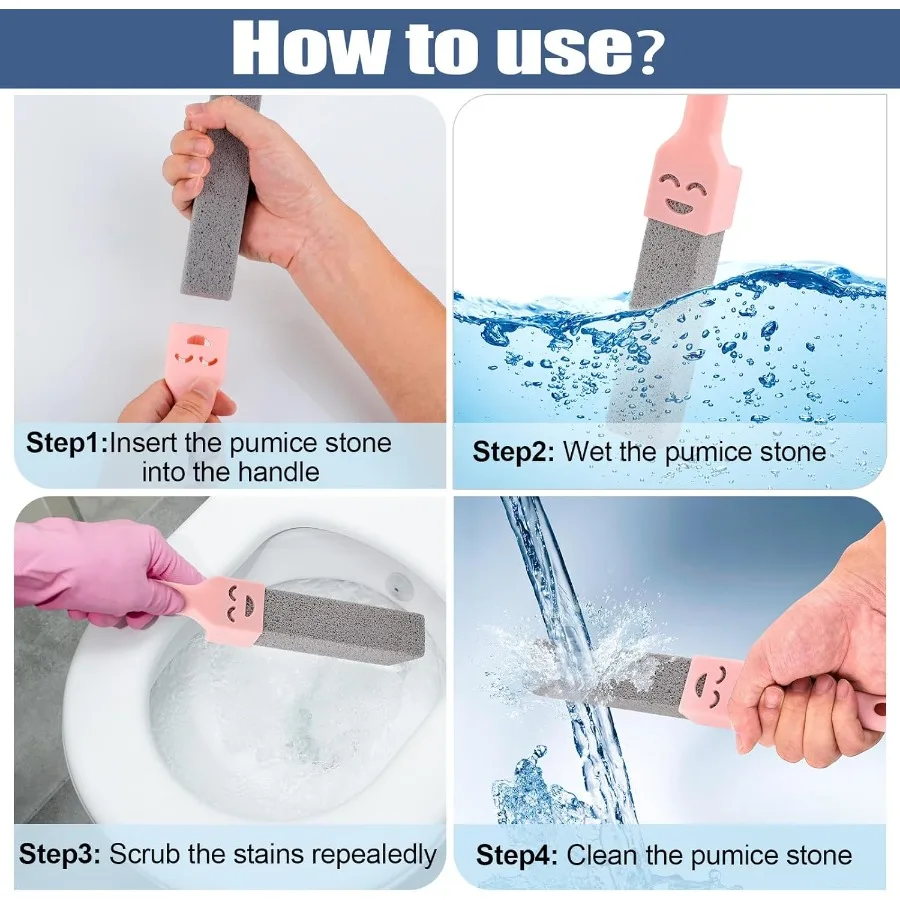 How to use?

Step1:Insert the pumice stone into the handle

Step2: Wet the pumice stone

Step3: Scrub the stains repealedly

Step4: Clean the pumice stone