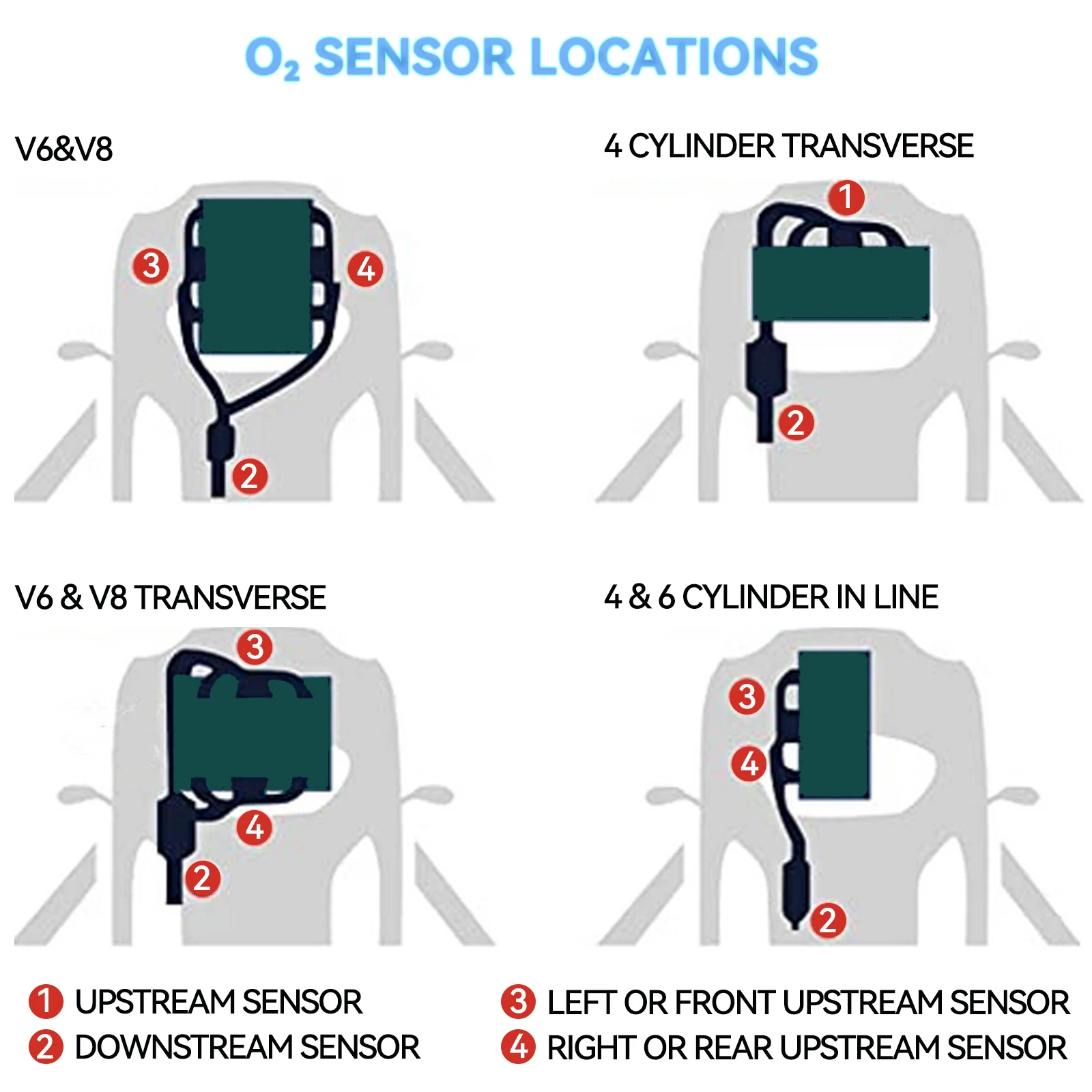 $O_2$ SENSOR LOCATIONS

V6&V8

3 4 2

4 CYLINDER TRANSVERSE

1 2

V6 & V8 TRANSVERSE

3 4 2

4 & 6 CYLINDER IN LINE

3 4 2

1 UPSTREAM SENSOR
2 DOWNSTREAM SENSOR

3 LEFT OR FRONT UPSTREAM SENSOR
4 RIGHT OR REAR UPSTREAM SENSOR