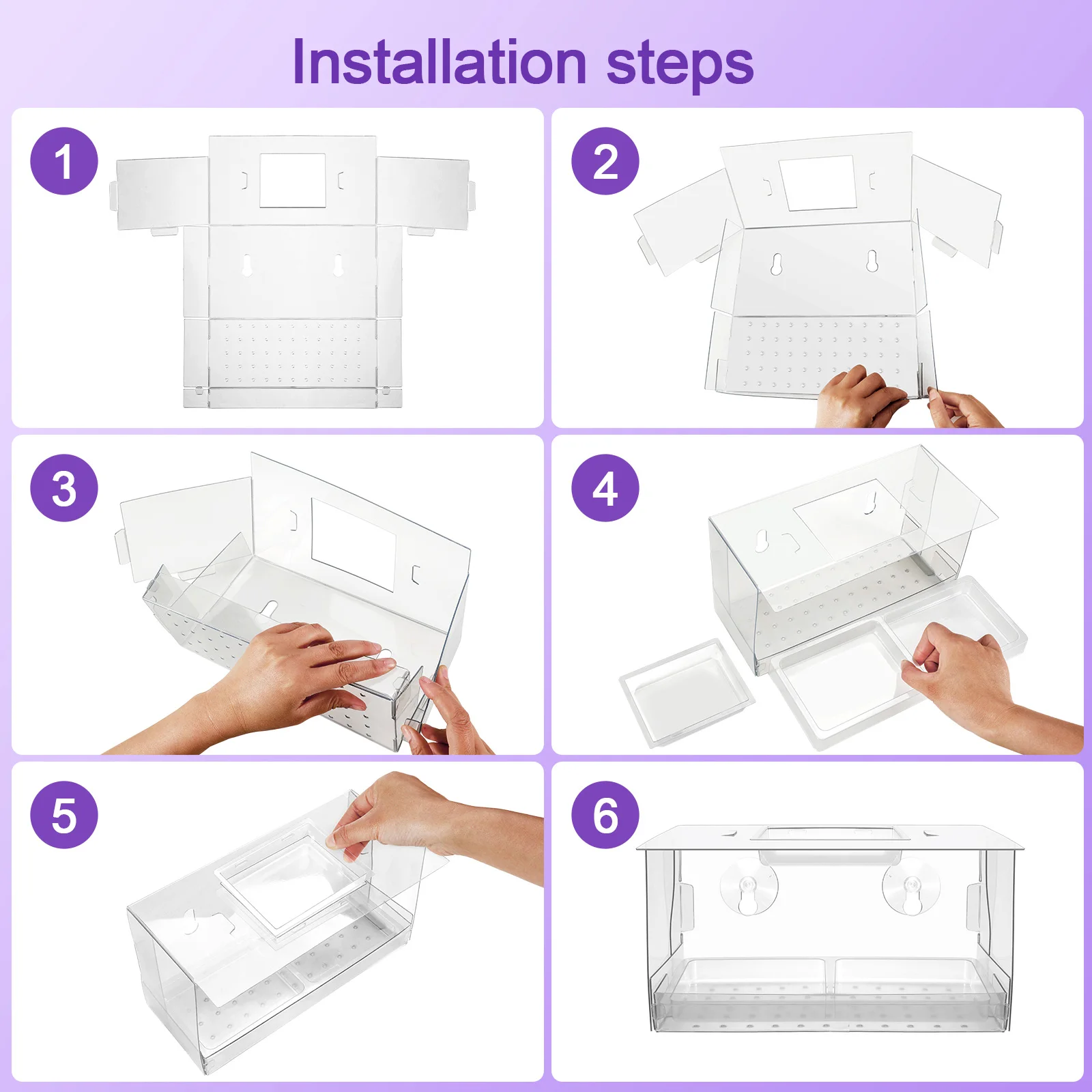 Installation steps

1

2

3

4

5

6