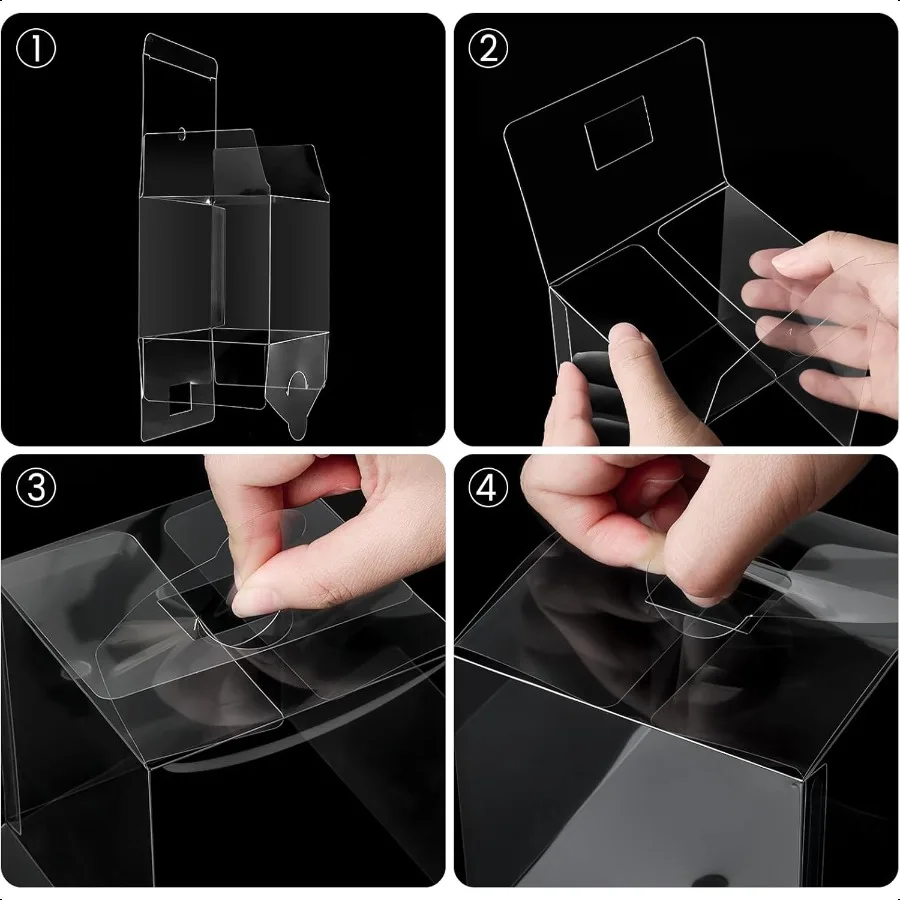 ①

②

③

④