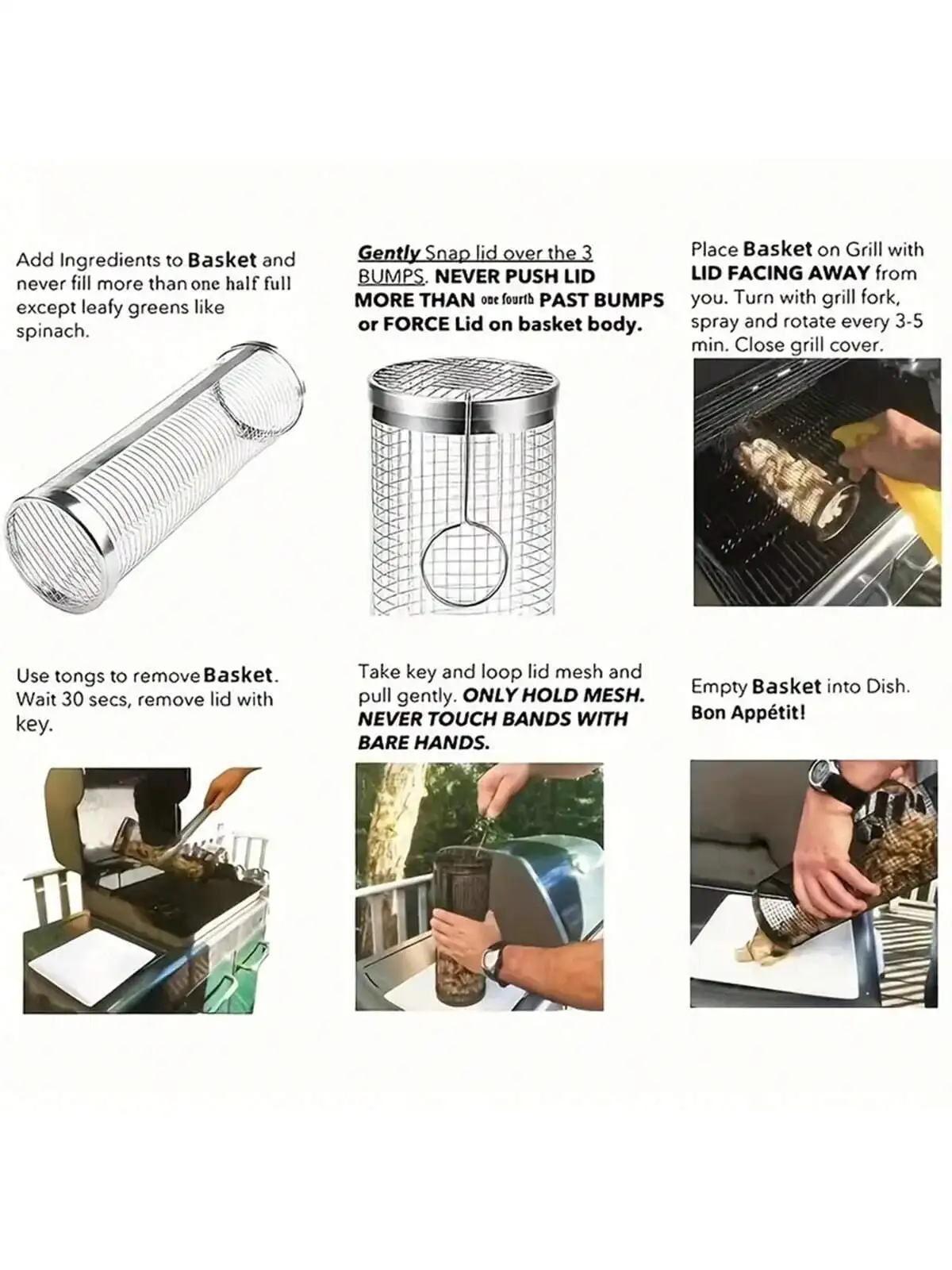 Add Ingredients to Basket and never fill more than one half full except leafy greens like spinach.

Gently Snap lid over the 3 BUMPS. NEVER PUSH LID MORE THAN one fourth PAST BUMPS or FORCE Lid on basket body.

Place Basket on Grill with LID FACING AWAY from you. Turn with grill fork, spray and rotate every 3-5 min. Close grill cover.

Use tongs to remove Basket. Wait 30 secs, remove lid with key.

Take key and loop lid mesh and pull gently. ONLY HOLD MESH. NEVER TOUCH BANDS WITH BARE HANDS.

Empty Basket into Dish. Bon Appétit!