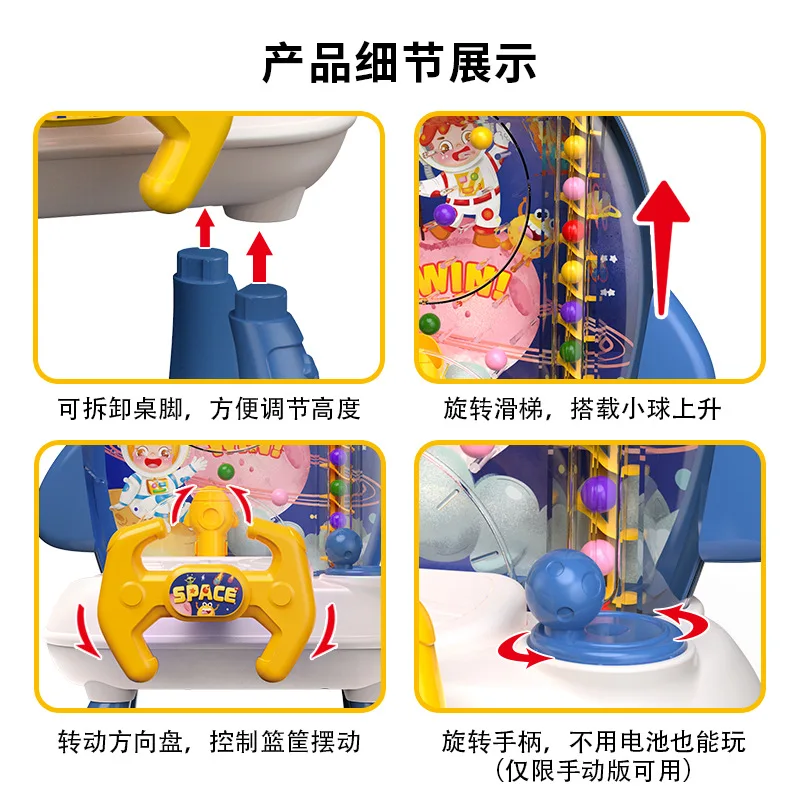 产品细节展示

WIN!

可拆卸桌脚，方便调节高度

旋转滑梯，搭载小球上升

SPACE

转动方向盘，控制篮筐摆动

旋转手柄，不用电池也能玩
（仅限手动版可用）