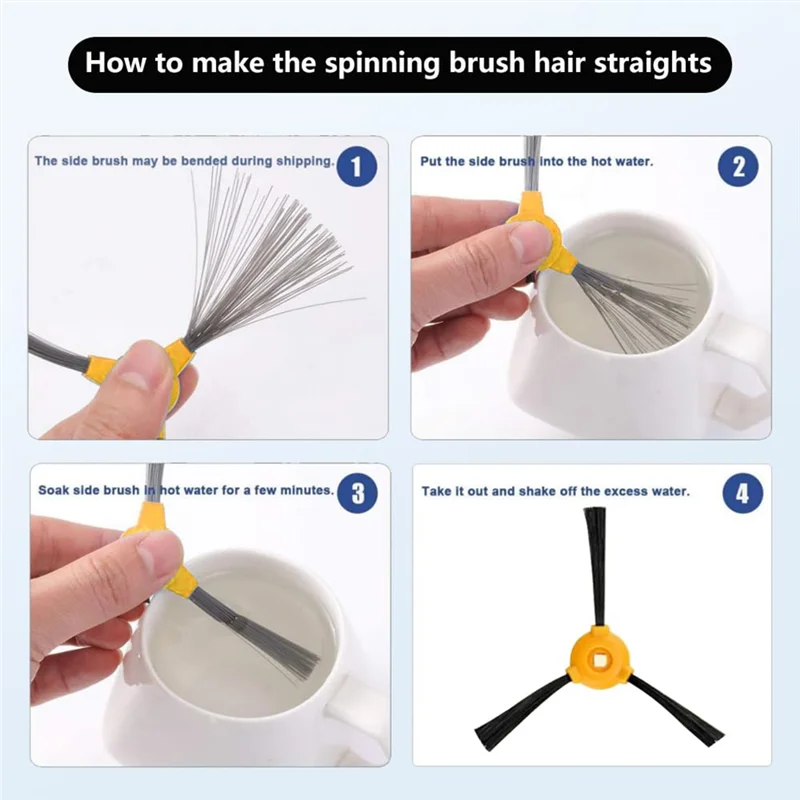 How to make the spinning brush hair straights

The side brush may be bended during shipping. 1

Put the side brush into the hot water. 2

Soak side brush in hot water for a few minutes. 3

Take it out and shake off the excess water. 4