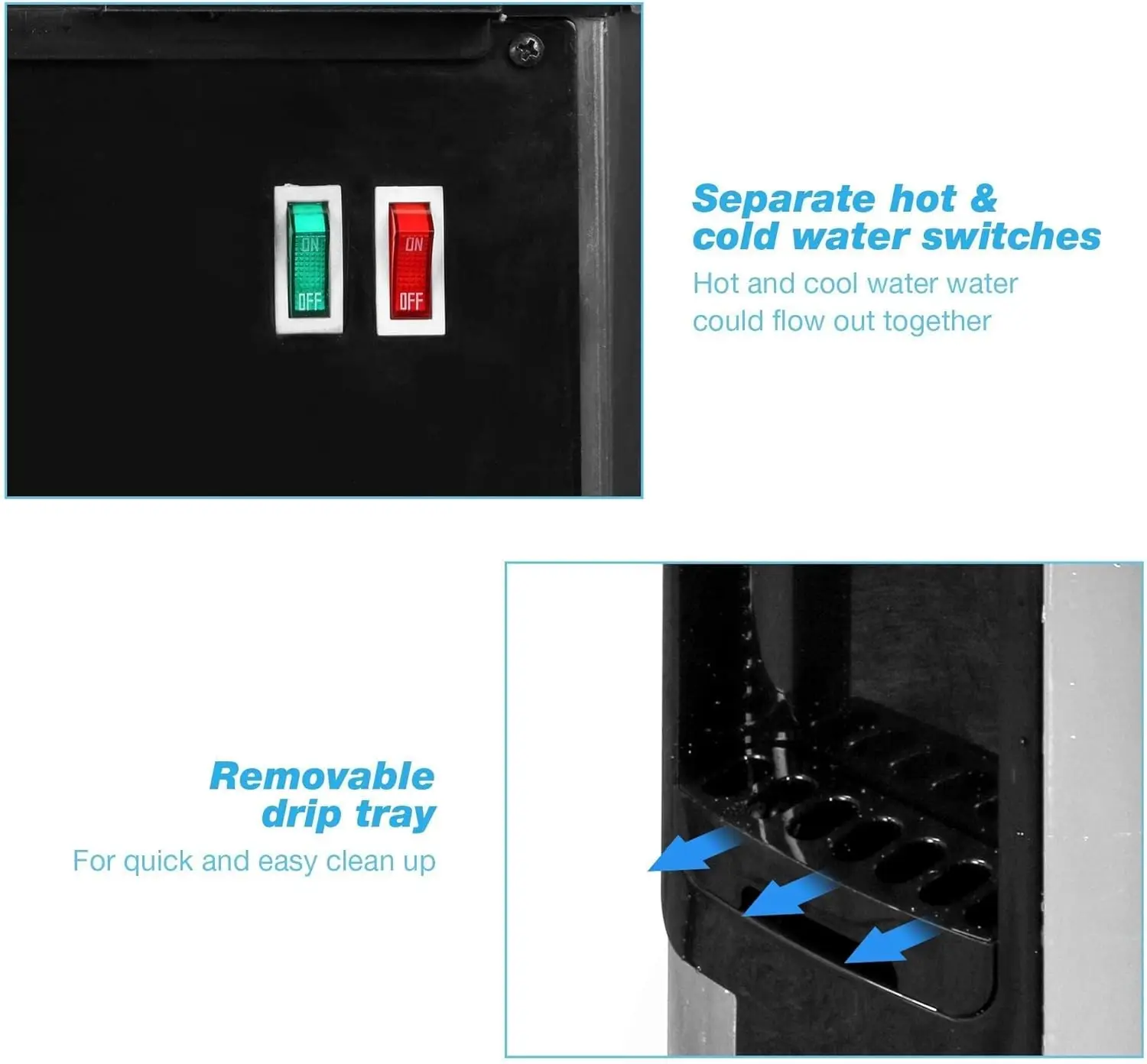 ON
OFF

ON
OFF

Separate hot & cold water switches

Hot and cool water water could flow out together

Removable drip tray

For quick and easy clean up