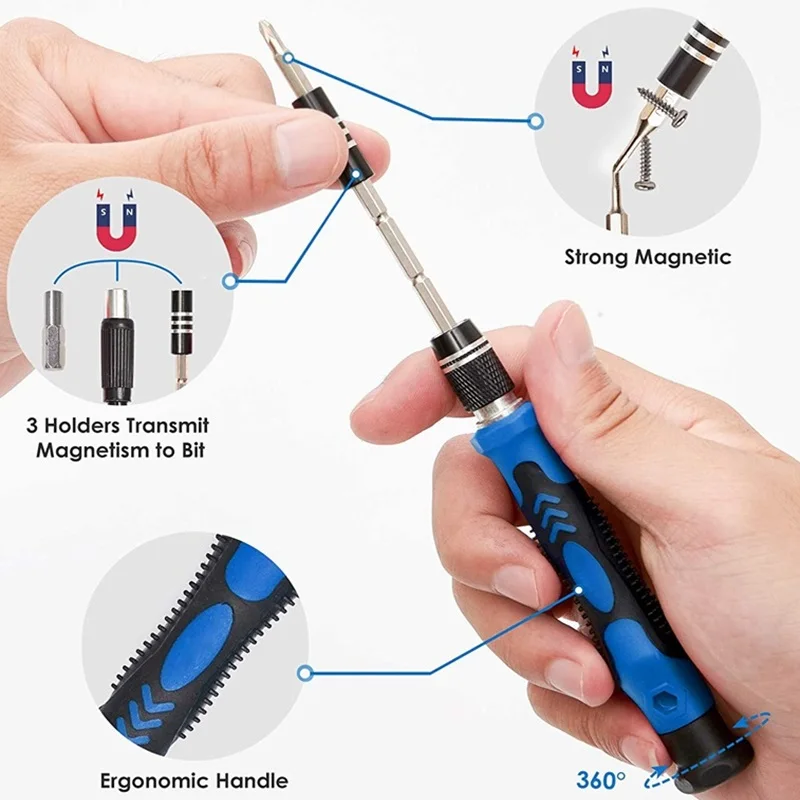 S N

Strong Magnetic

S N

3 Holders Transmit Magnetism to Bit

Ergonomic Handle

360°