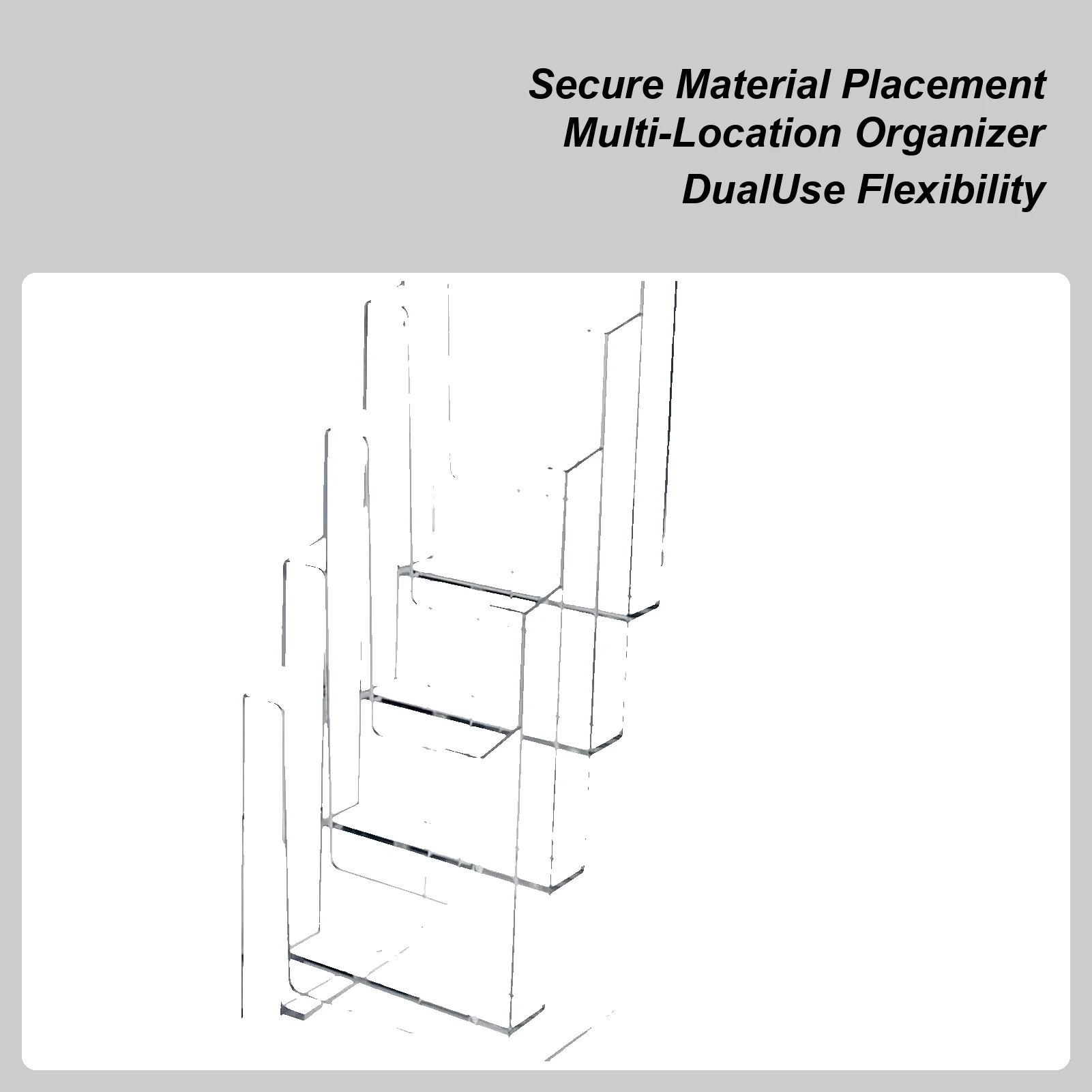 Secure Material Placement
Multi-Location Organizer
DualUse Flexibility