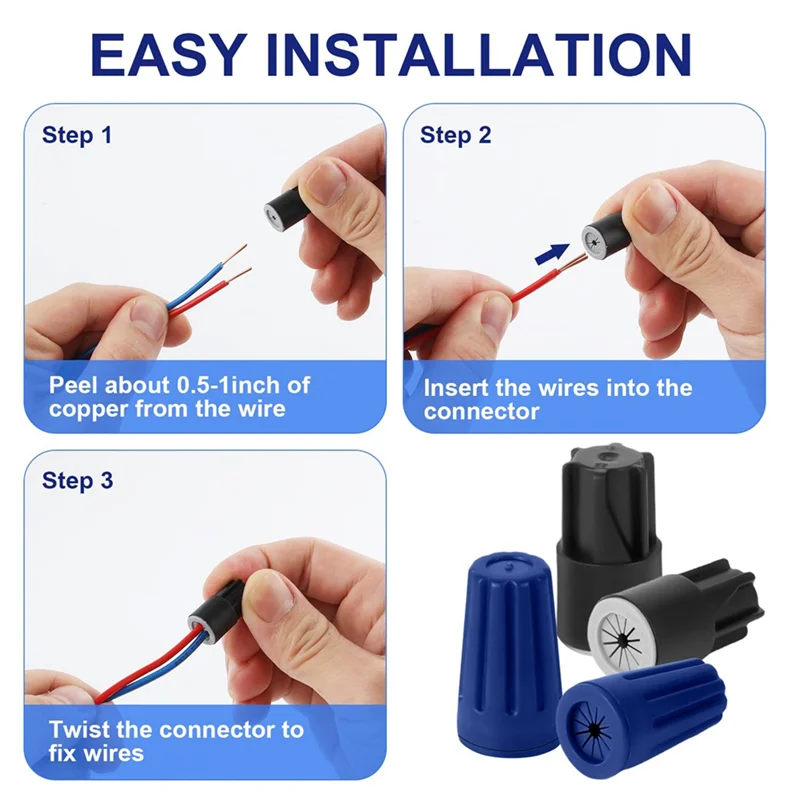 EASY INSTALLATION

Step 1

Peel about 0.5-1inch of copper from the wire

Step 2

Insert the wires into the connector

Step 3

Twist the connector to fix wires