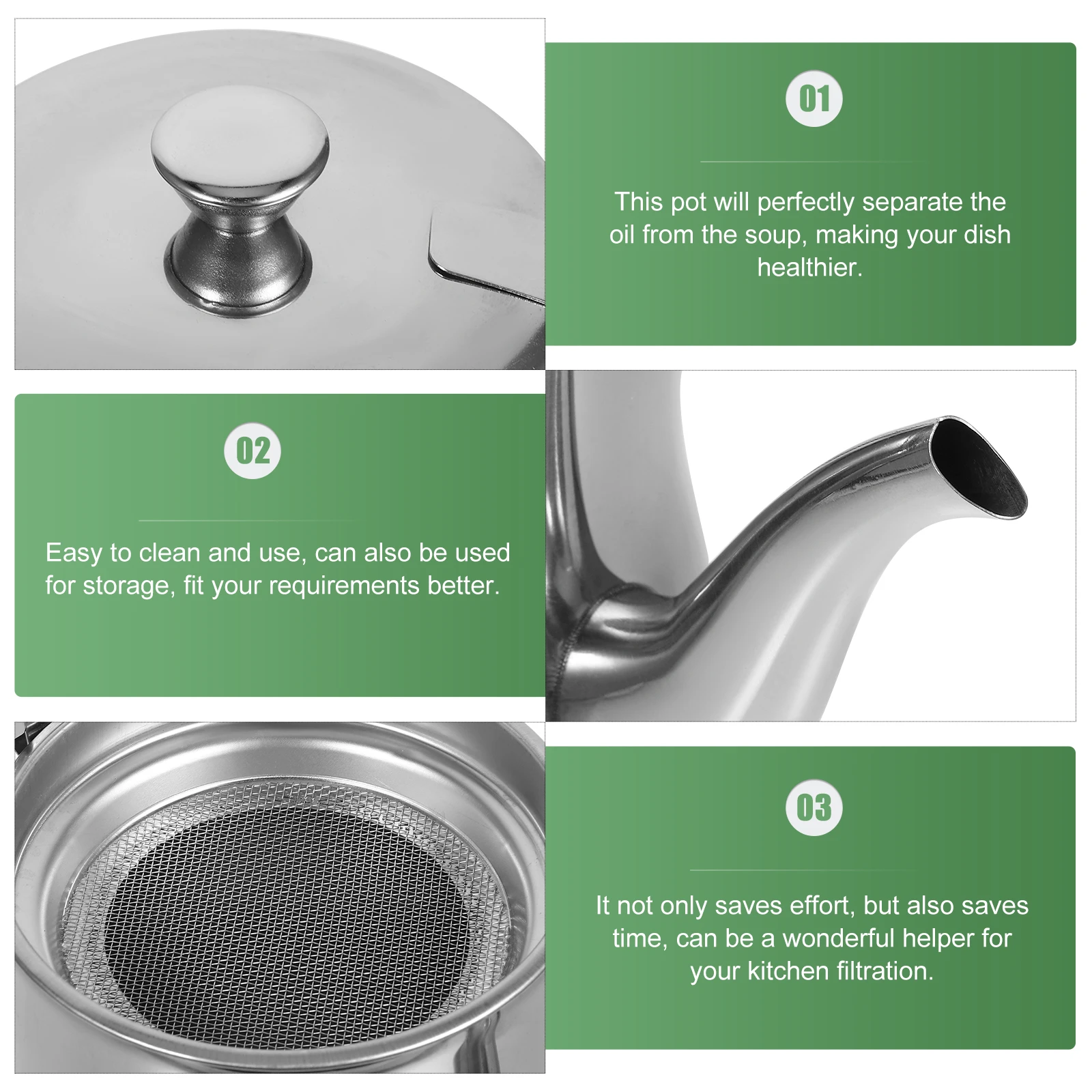 01

This pot will perfectly separate the oil from the soup, making your dish healthier.

02

Easy to clean and use, can also be used for storage, fit your requirements better.

03

It not only saves effort, but also saves time, can be a wonderful helper for your kitchen filtration.