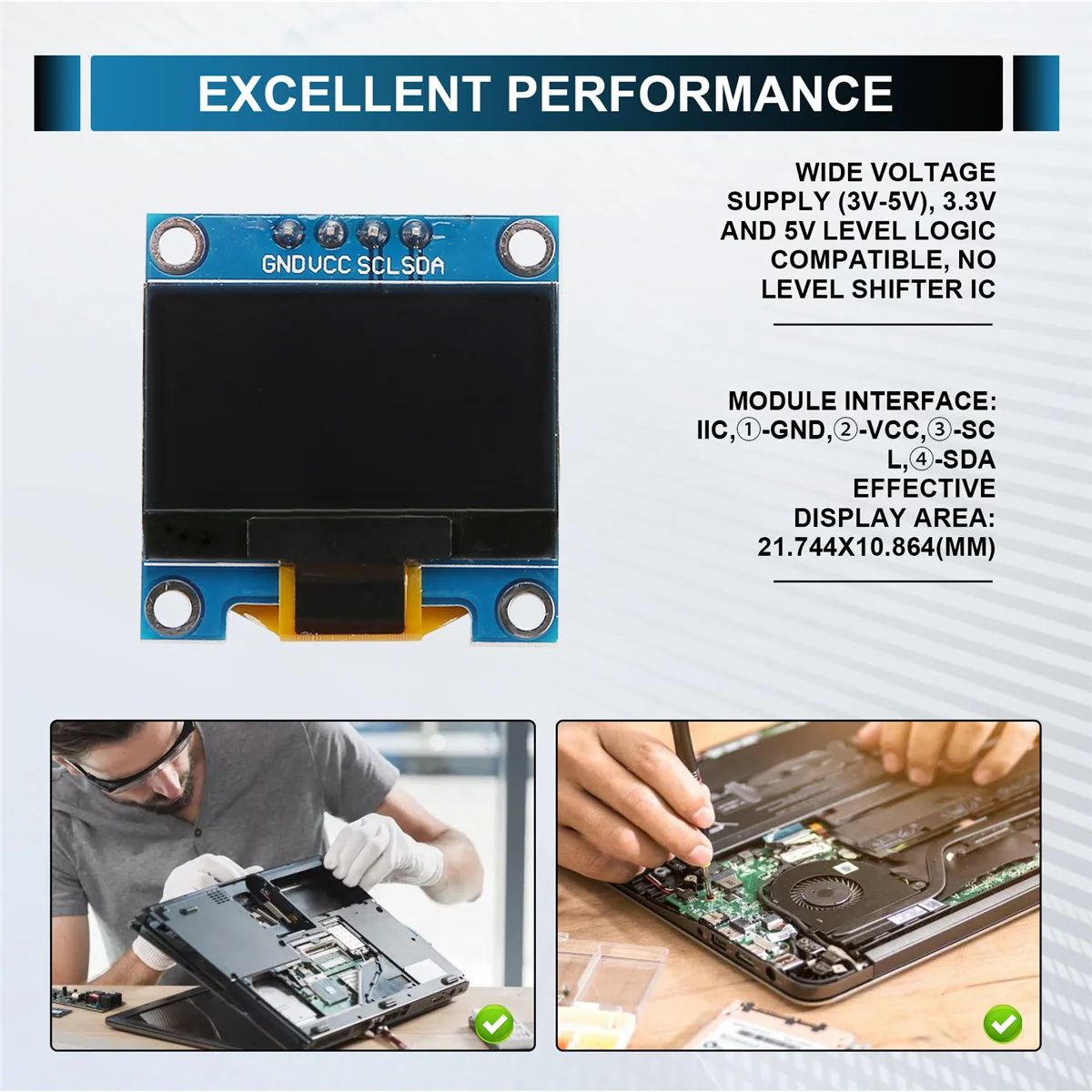 EXCELLENT PERFORMANCE

GND VCC SCL SDA

WIDE VOLTAGE SUPPLY (3V-5V), 3.3V AND 5V LEVEL LOGIC COMPATIBLE, NO LEVEL SHIFTER IC

MODULE INTERFACE: IIC,①-GND,②-VCC,③-SCL,④-SDA
EFFECTIVE DISPLAY AREA: 21.744X10.864(MM)