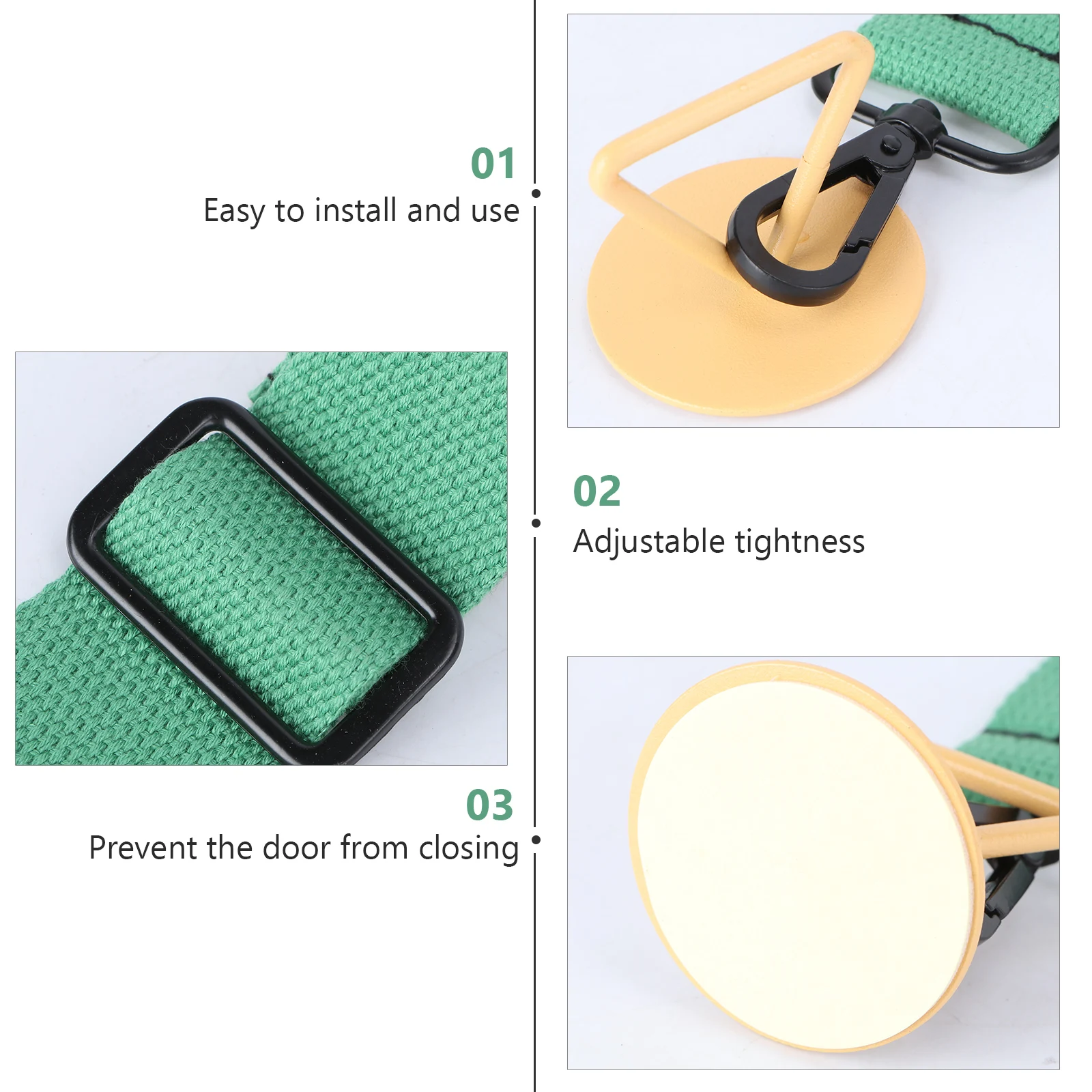 01
Easy to install and use

02
Adjustable tightness

03
Prevent the door from closing