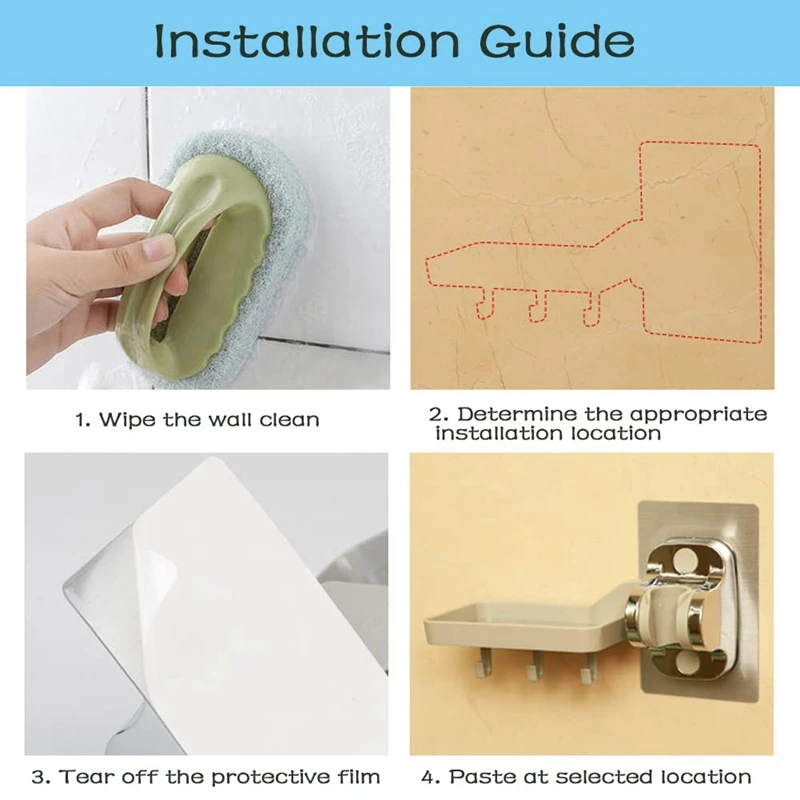 Installation Guide

1. Wipe the wall clean

2. Determine the appropriate installation location

3. Tear off the protective film

4. Paste at selected location