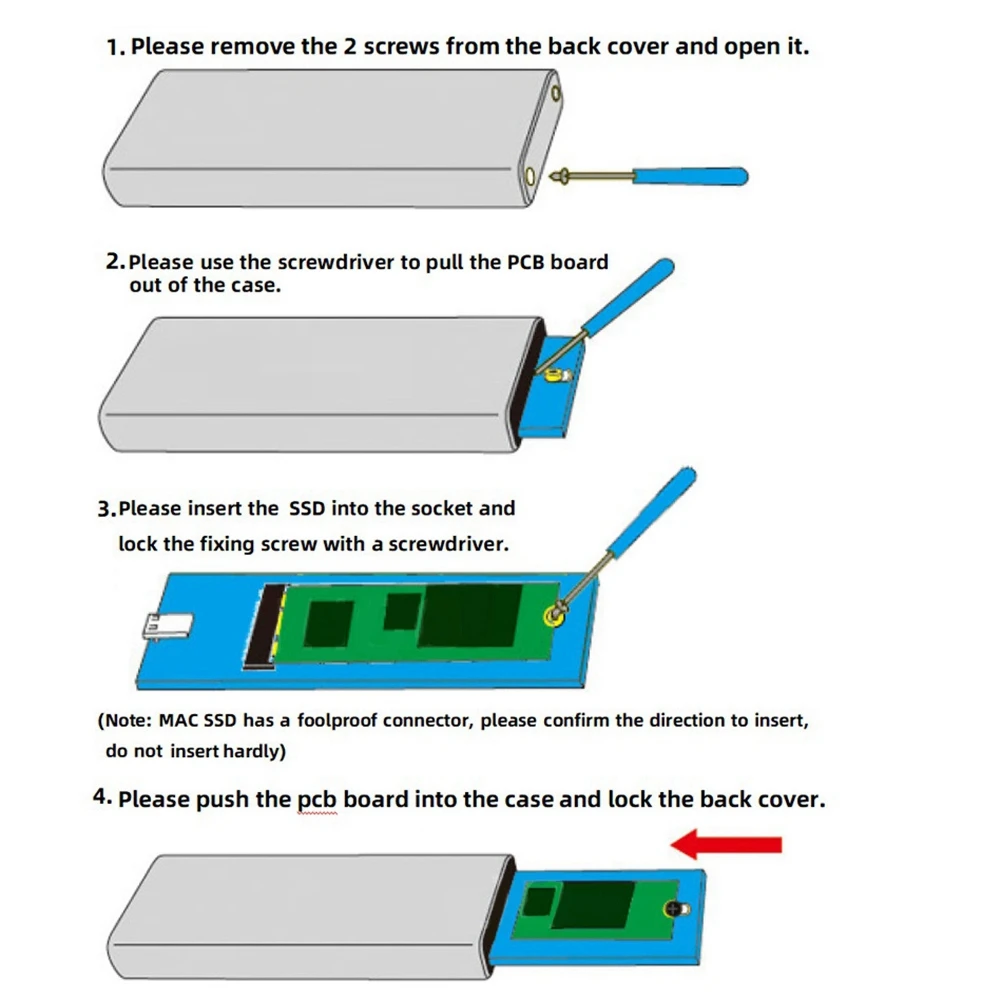 1. Please remove the 2 screws from the back cover and open it.

2. Please use the screwdriver to pull the PCB board out of the case.

3. Please insert the SSD into the socket and lock the fixing screw with a screwdriver.

(Note: MAC SSD has a foolproof connector, please confirm the direction to insert, do not insert hardly)

4. Please push the pcb board into the case and lock the back cover.