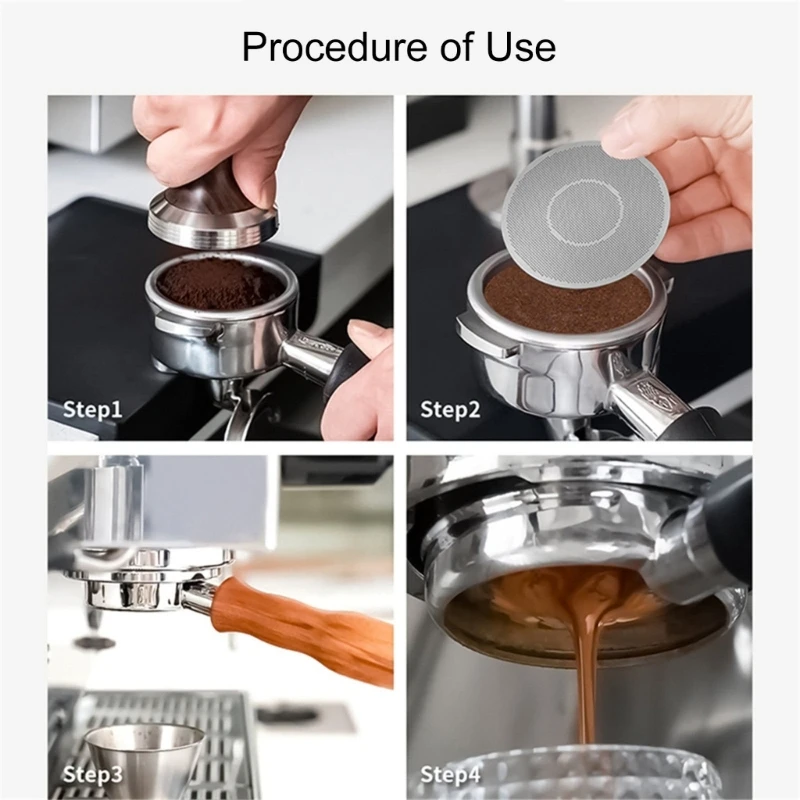 Procedure of Use

Step1

Step2

Step3

Step4