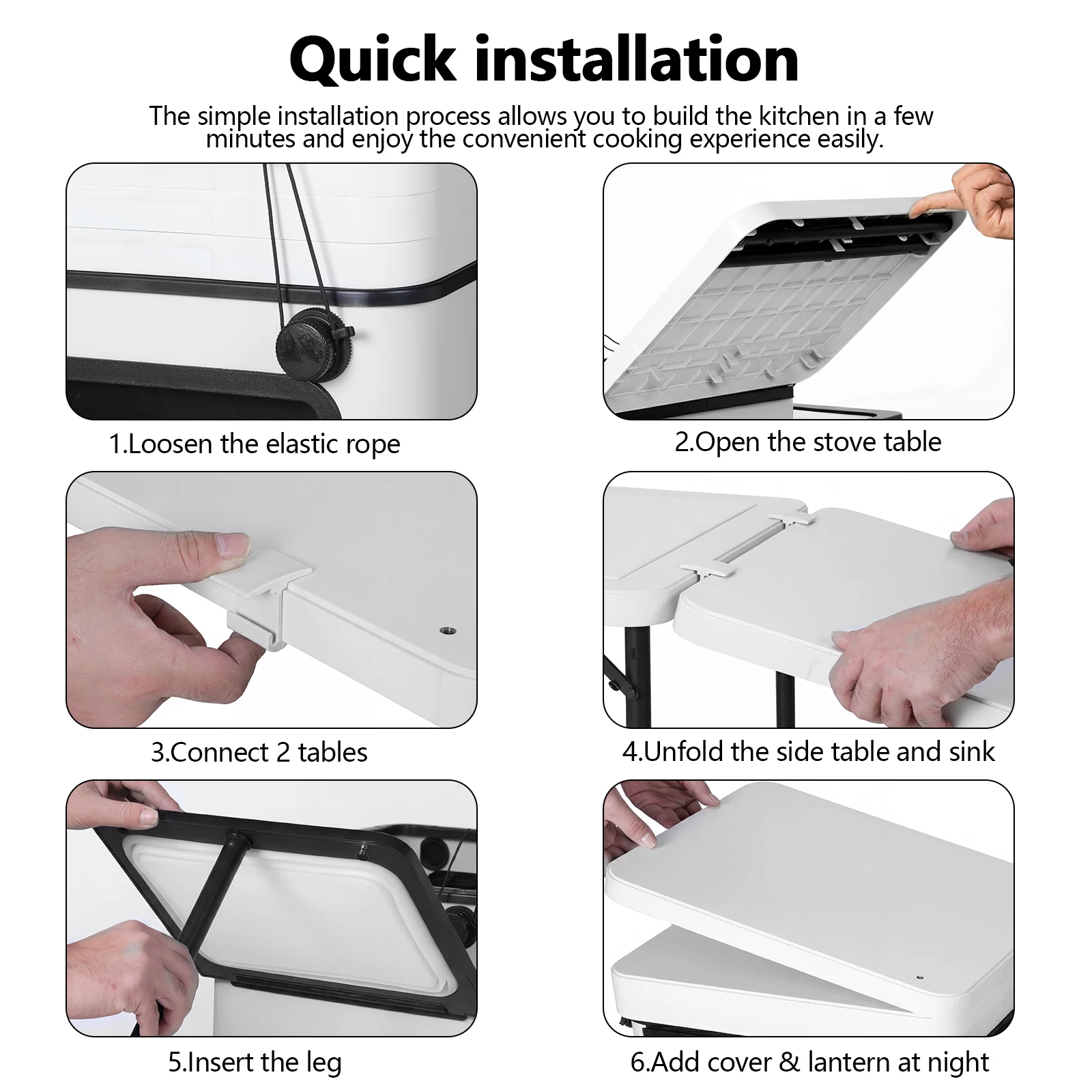 Quick installation

The simple installation process allows you to build the kitchen in a few minutes and enjoy the convenient cooking experience easily.

1.Loosen the elastic rope

2.Open the stove table

3.Connect 2 tables

4.Unfold the side table and sink

5.Insert the leg

6.Add cover & lantern at night