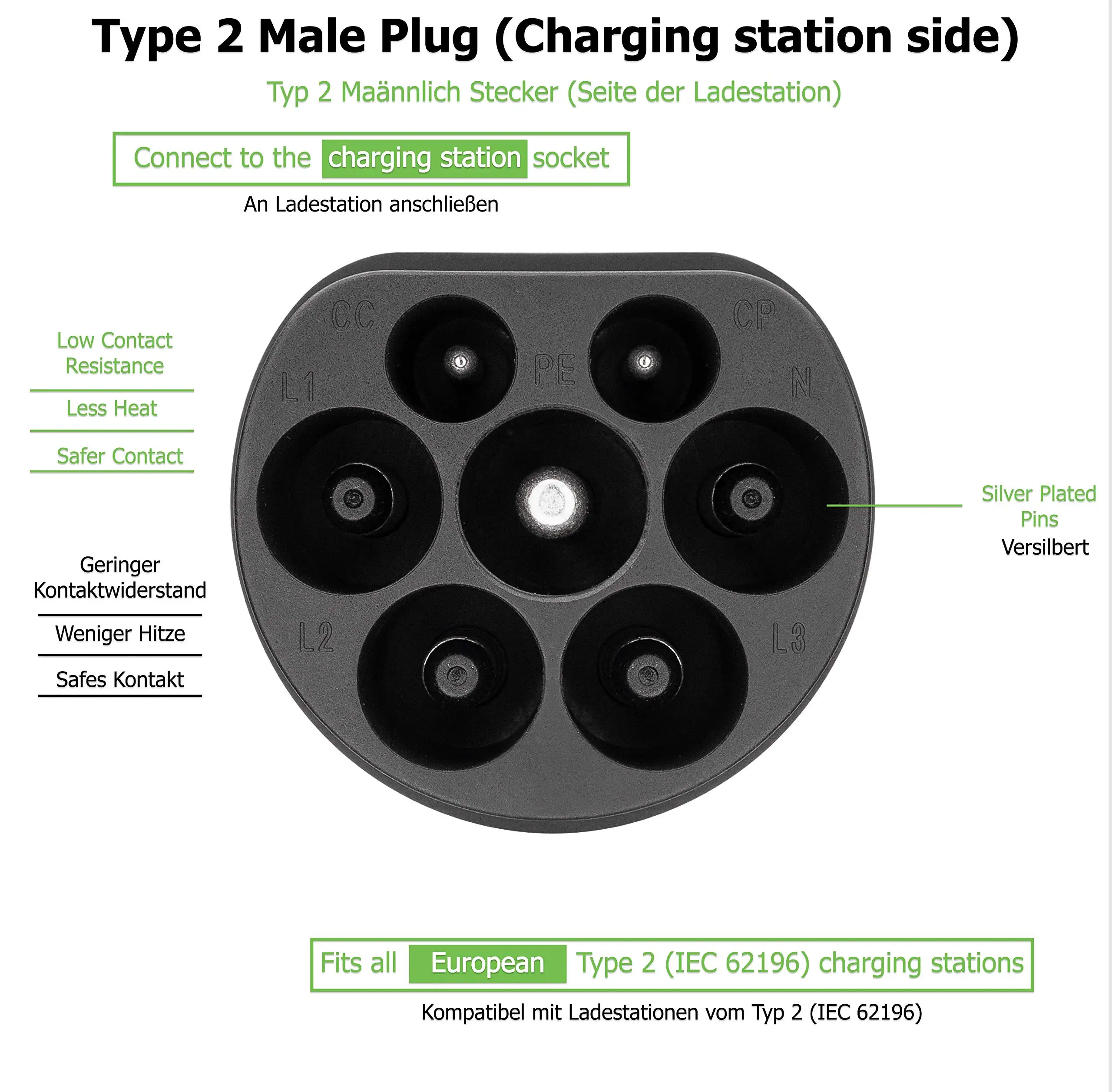 Type 2 Male Plug (Charging station side)

Typ 2 Maännlich Stecker (Seite der Ladestation)

Connect to the charging station socket

An Ladestation anschließen

Low Contact Resistance

Less Heat

Safer Contact

Geringer Kontaktwiderstand

Weniger Hitze

Safes Kontakt

CC

CP

PE

L1

N

L2

L3

Silver Plated Pins

Versilbert

Fits all European Type 2 (IEC 62196) charging stations

Kompatibel mit Ladestationen vom Typ 2 (IEC 62196)