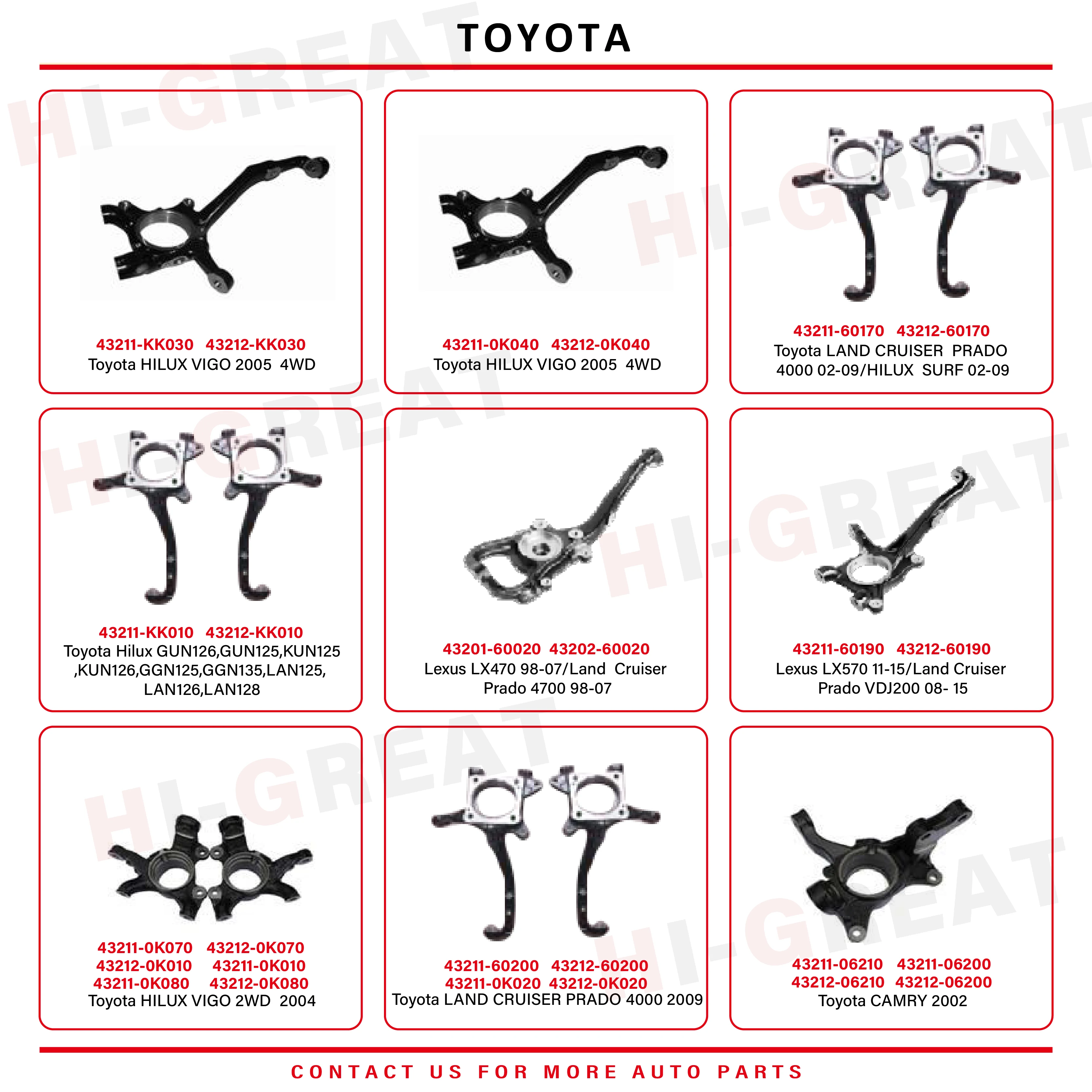 TOYOTA

HI-GREAT

43211-KK030 43212-KK030
Toyota HILUX VIGO 2005 4WD

43211-0K040 43212-0K040
Toyota HILUX VIGO 2005 4WD

43211-60170 43212-60170
Toyota LAND CRUISER PRADO 4000 02-09/HILUX SURF 02-09

43211-KK010 43212-KK010
Toyota Hilux GUN126,GUN125,KUN125 ,KUN126,GGN125,GGN135,LAN125, LAN126,LAN128

43201-60020 43202-60020
Lexus LX470 98-07/Land Cruiser Prado 4700 98-07

43211-60190 43212-60190
Lexus LX570 11-15/Land Cruiser Prado VDJ200 08- 15

43211-0K070 43212-0K070
43212-0K010 43211-0K010
43211-0K080 43212-0K080
Toyota HILUX VIGO 2WD 2004

43211-60200 43212-60200
43211-0K020 43212-0K020
Toyota LAND CRUISER PRADO 4000 2009

43211-06210 43211-06200
43212-06210 43212-06200
Toyota CAMRY 2002

CONTACT US FOR MORE AUTO PARTS