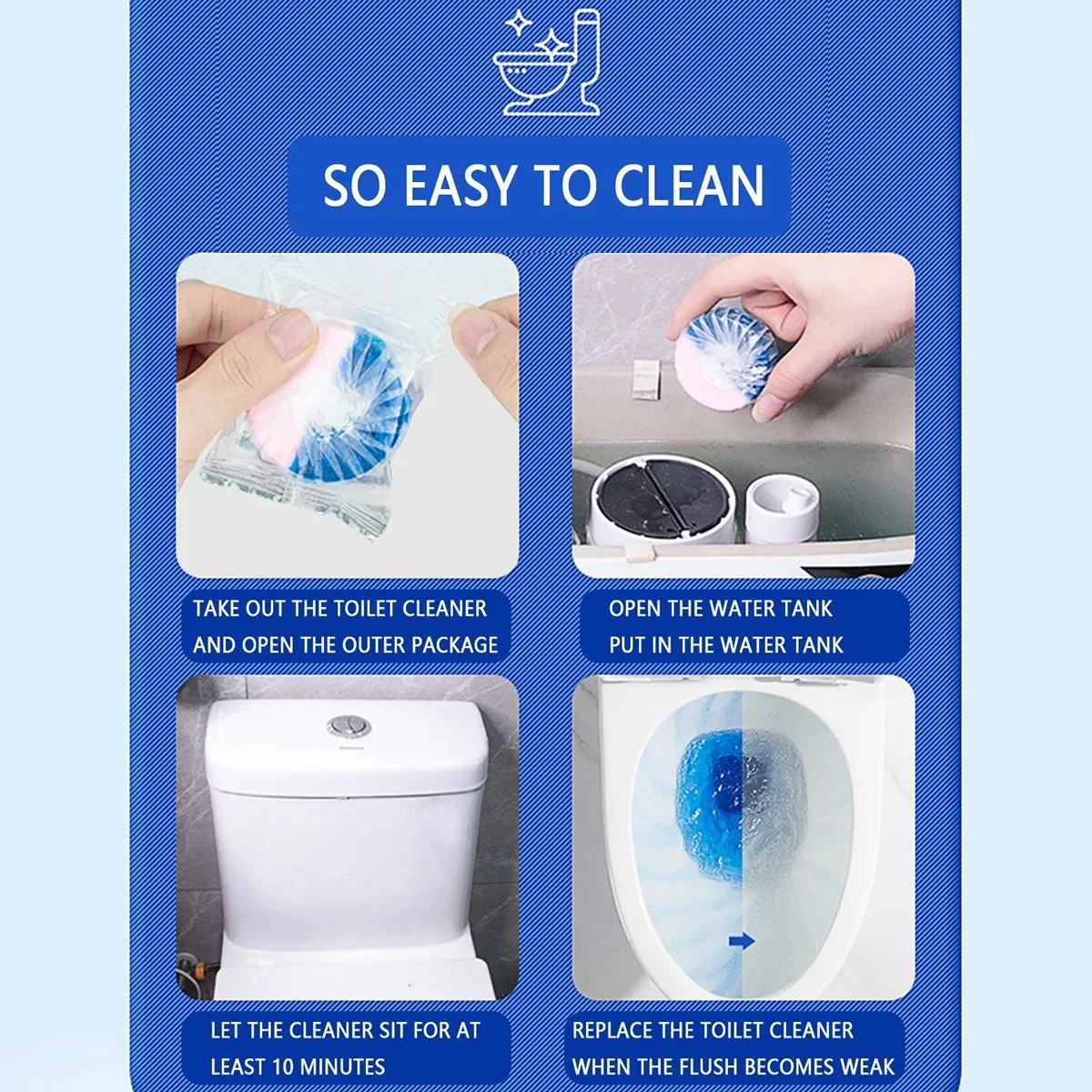 SO EASY TO CLEAN

TAKE OUT THE TOILET CLEANER AND OPEN THE OUTER PACKAGE

OPEN THE WATER TANK PUT IN THE WATER TANK

LET THE CLEANER SIT FOR AT LEAST 10 MINUTES

REPLACE THE TOILET CLEANER WHEN THE FLUSH BECOMES WEAK