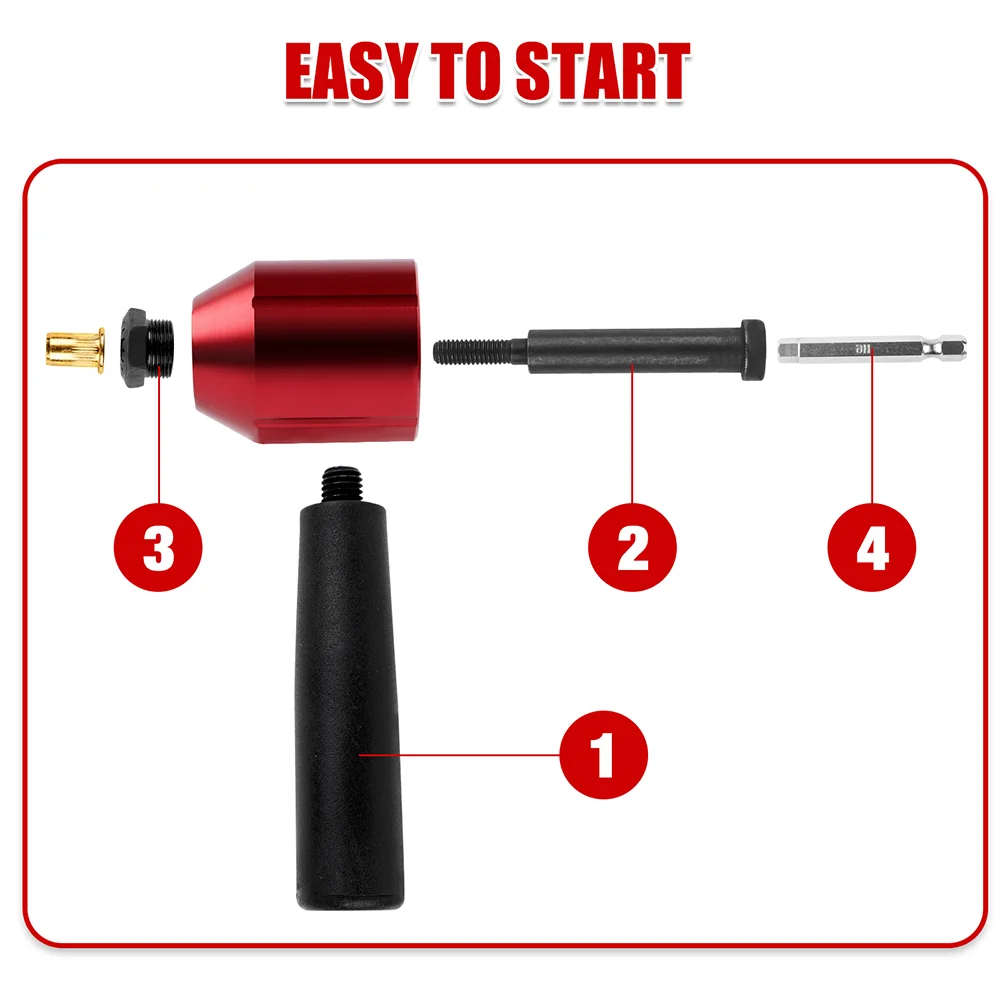 EASY TO START

3

2

4

1