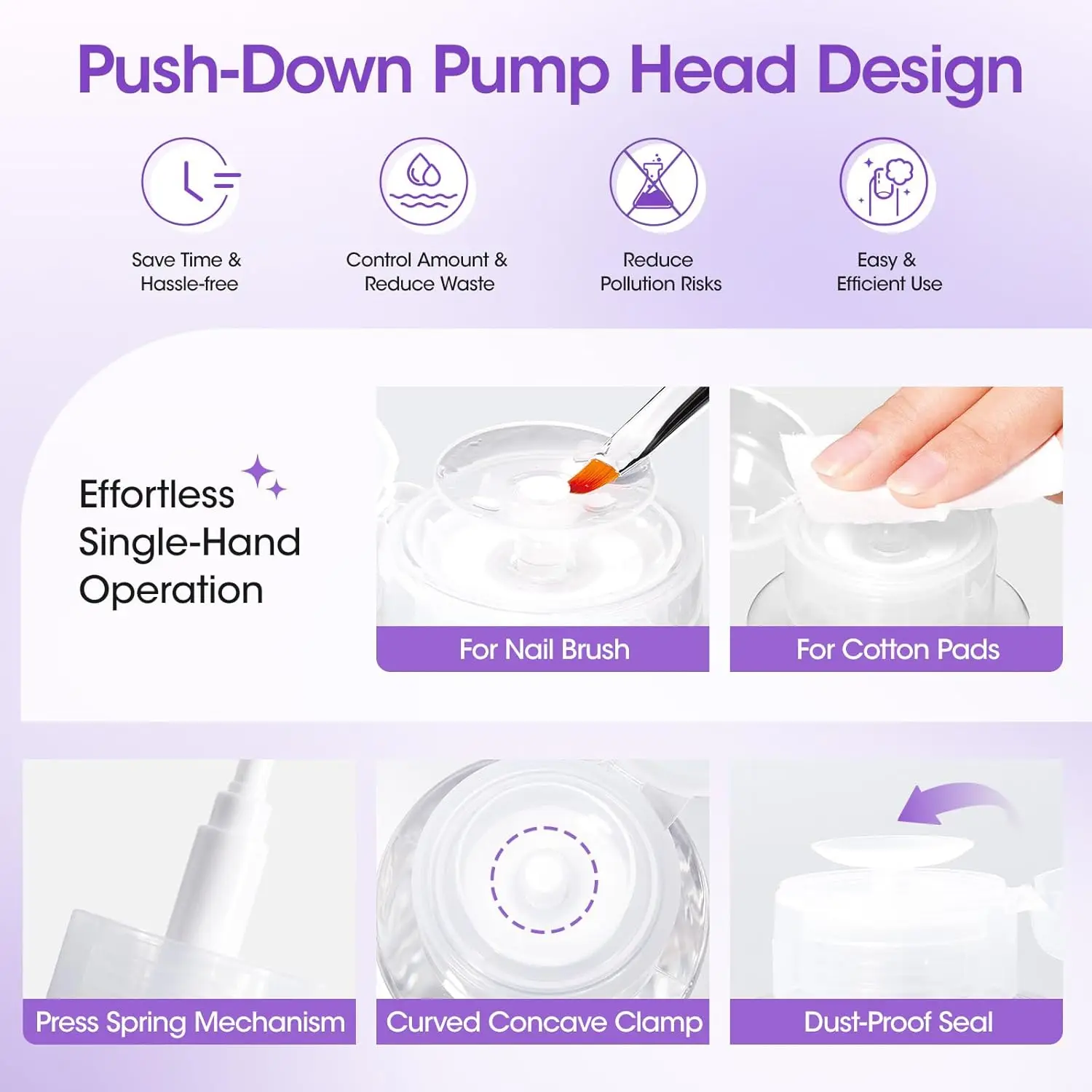 Push-Down Pump Head Design

Save Time & Hassle-free

Control Amount & Reduce Waste

Reduce Pollution Risks

Easy & Efficient Use

Effortless Single-Hand Operation

For Nail Brush

For Cotton Pads

Press Spring Mechanism

Curved Concave Clamp

Dust-Proof Seal