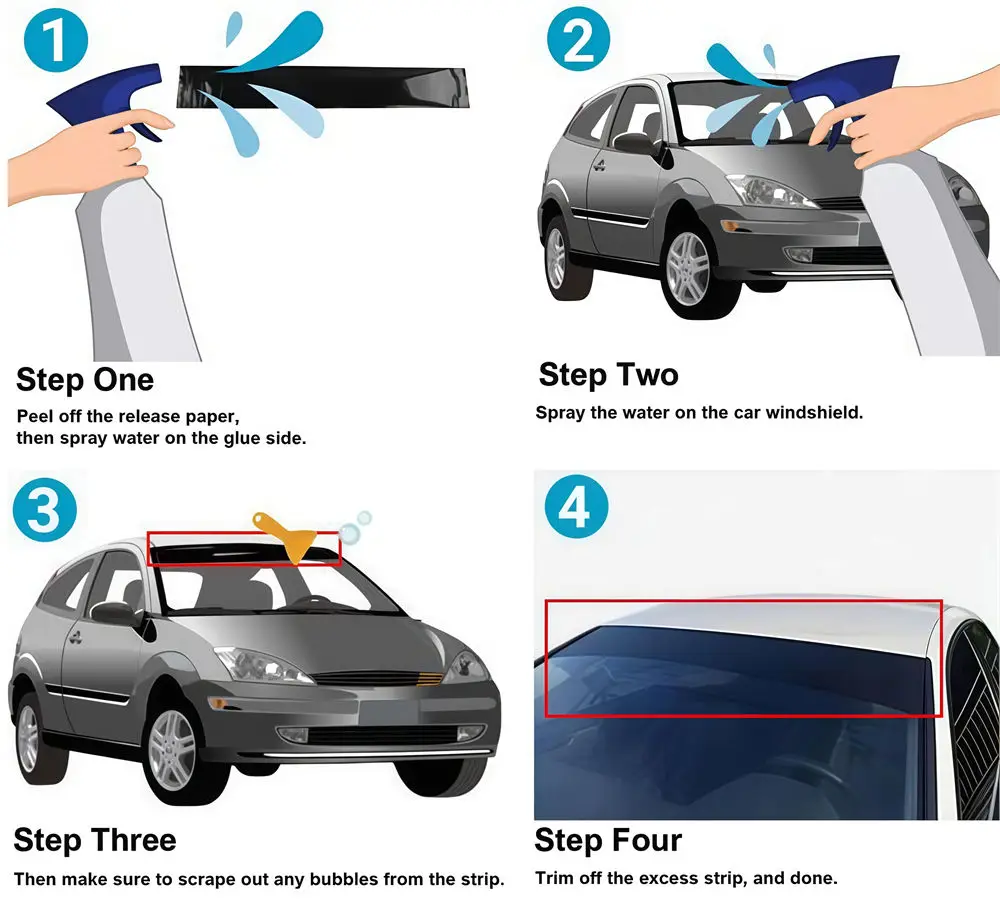 1

Step One

Peel off the release paper, then spray water on the glue side.

2

Step Two

Spray the water on the car windshield.

3

Step Three

Then make sure to scrape out any bubbles from the strip.

4

Step Four

Trim off the excess strip, and done.