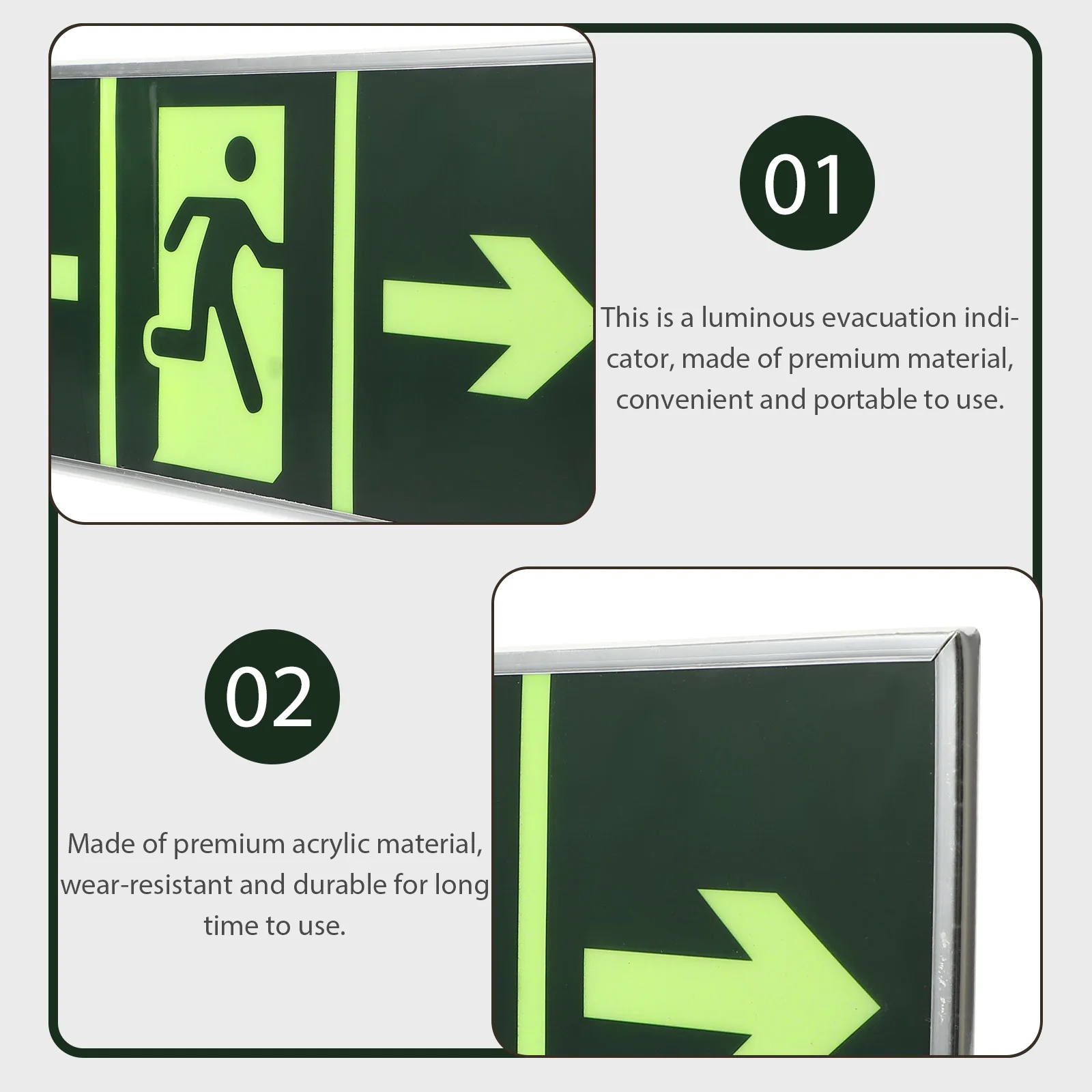 01

This is a luminous evacuation indicator, made of premium material, convenient and portable to use.

02

Made of premium acrylic material, wear-resistant and durable for long time to use.