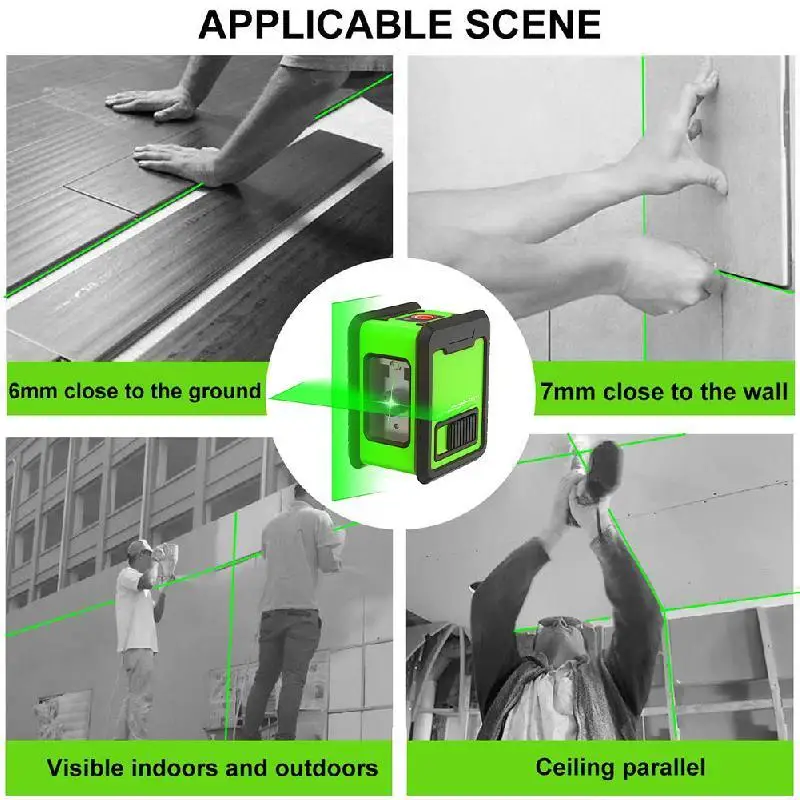 APPLICABLE SCENE

6mm close to the ground

7mm close to the wall

Visible indoors and outdoors

Ceiling parallel