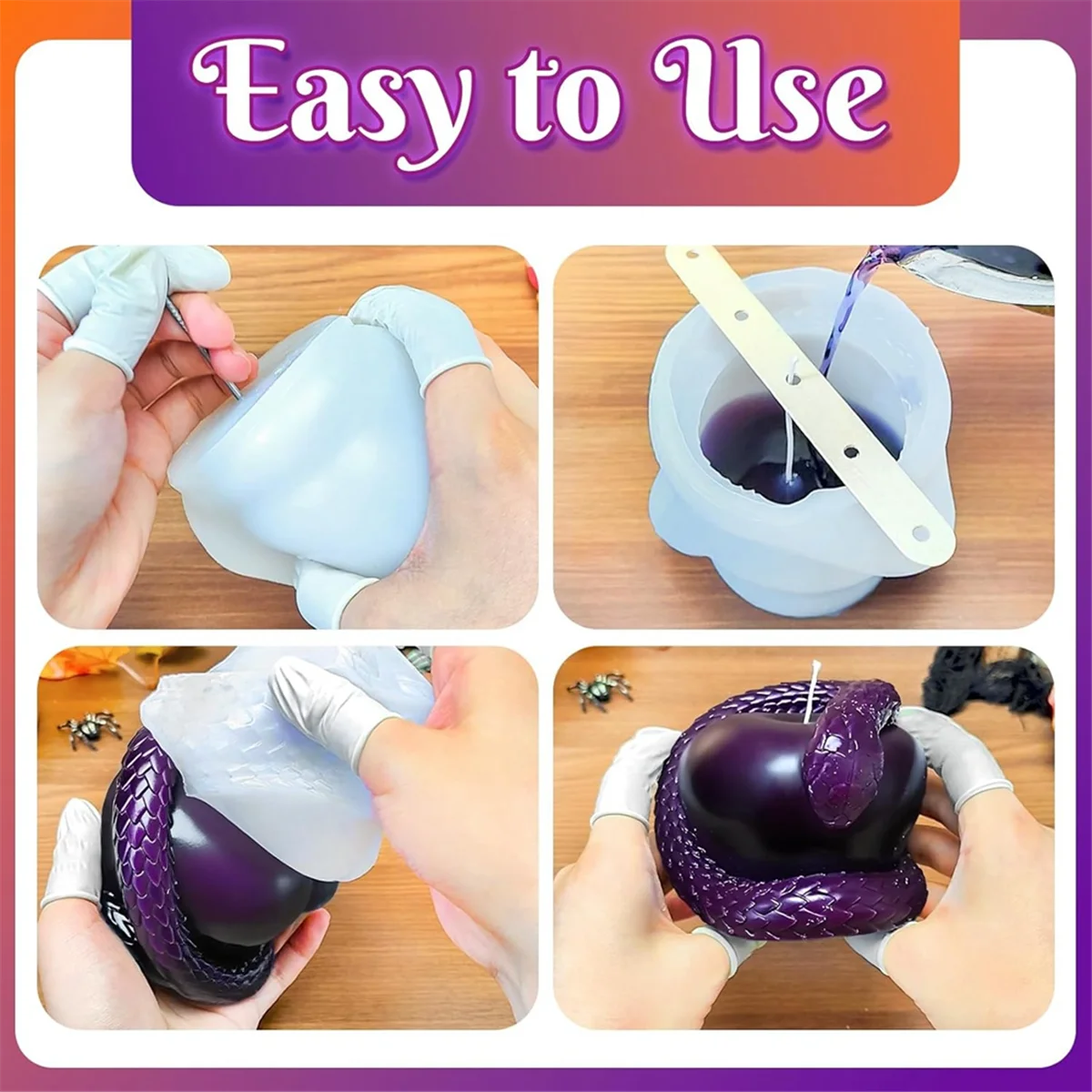 Easy to Use