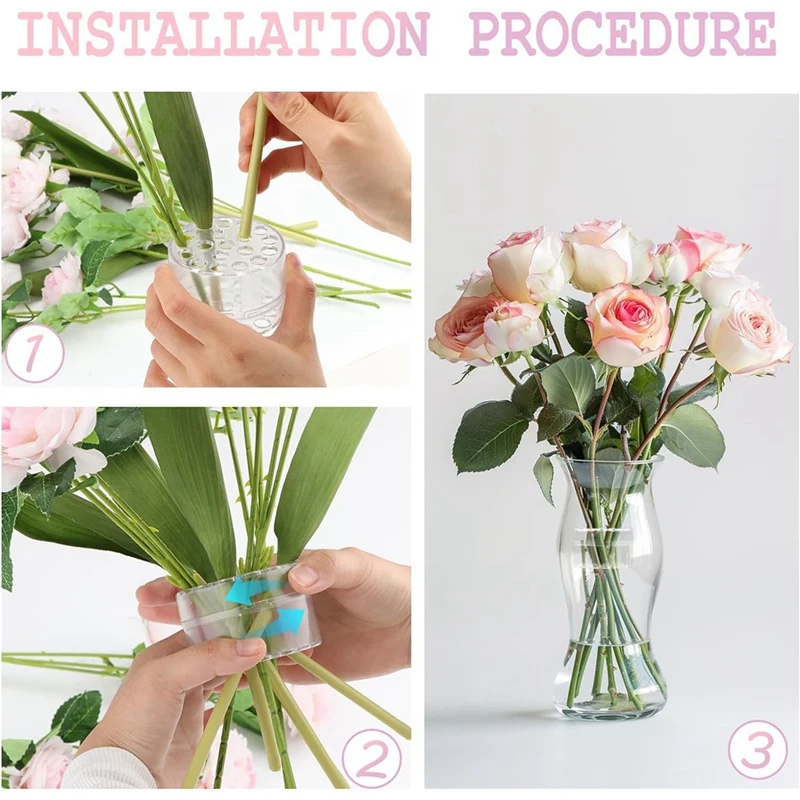 INSTALLATION PROCEDURE

1

2

3