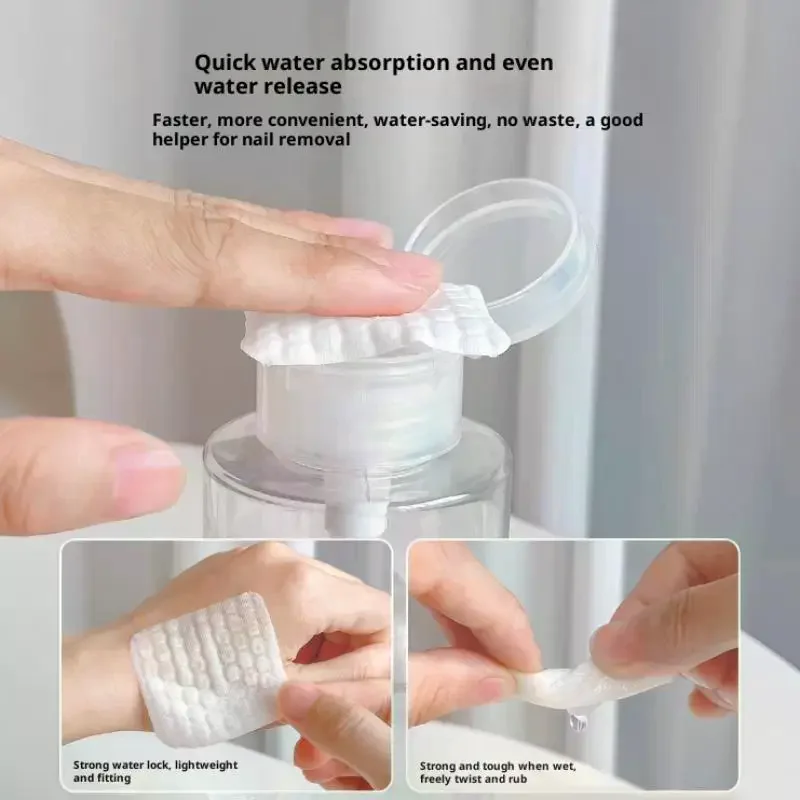 Quick water absorption and even water release

Faster, more convenient, water-saving, no waste, a good helper for nail removal

Strong water lock, lightweight and fitting

Strong and tough when wet, freely twist and rub