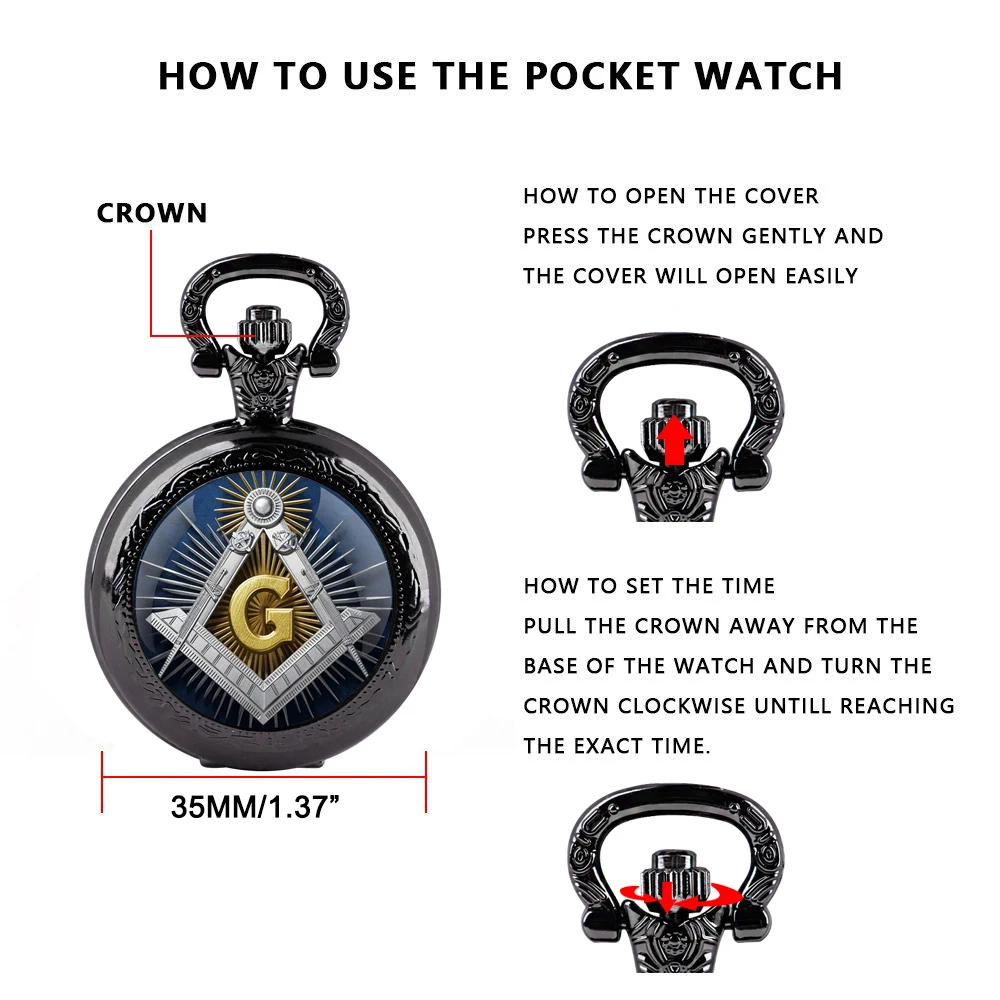 HOW TO USE THE POCKET WATCH

CROWN

G

35MM/1.37”

HOW TO OPEN THE COVER
PRESS THE CROWN GENTLY AND
THE COVER WILL OPEN EASILY

HOW TO SET THE TIME
PULL THE CROWN AWAY FROM THE
BASE OF THE WATCH AND TURN THE
CROWN CLOCKWISE UNTILL REACHING
THE EXACT TIME.