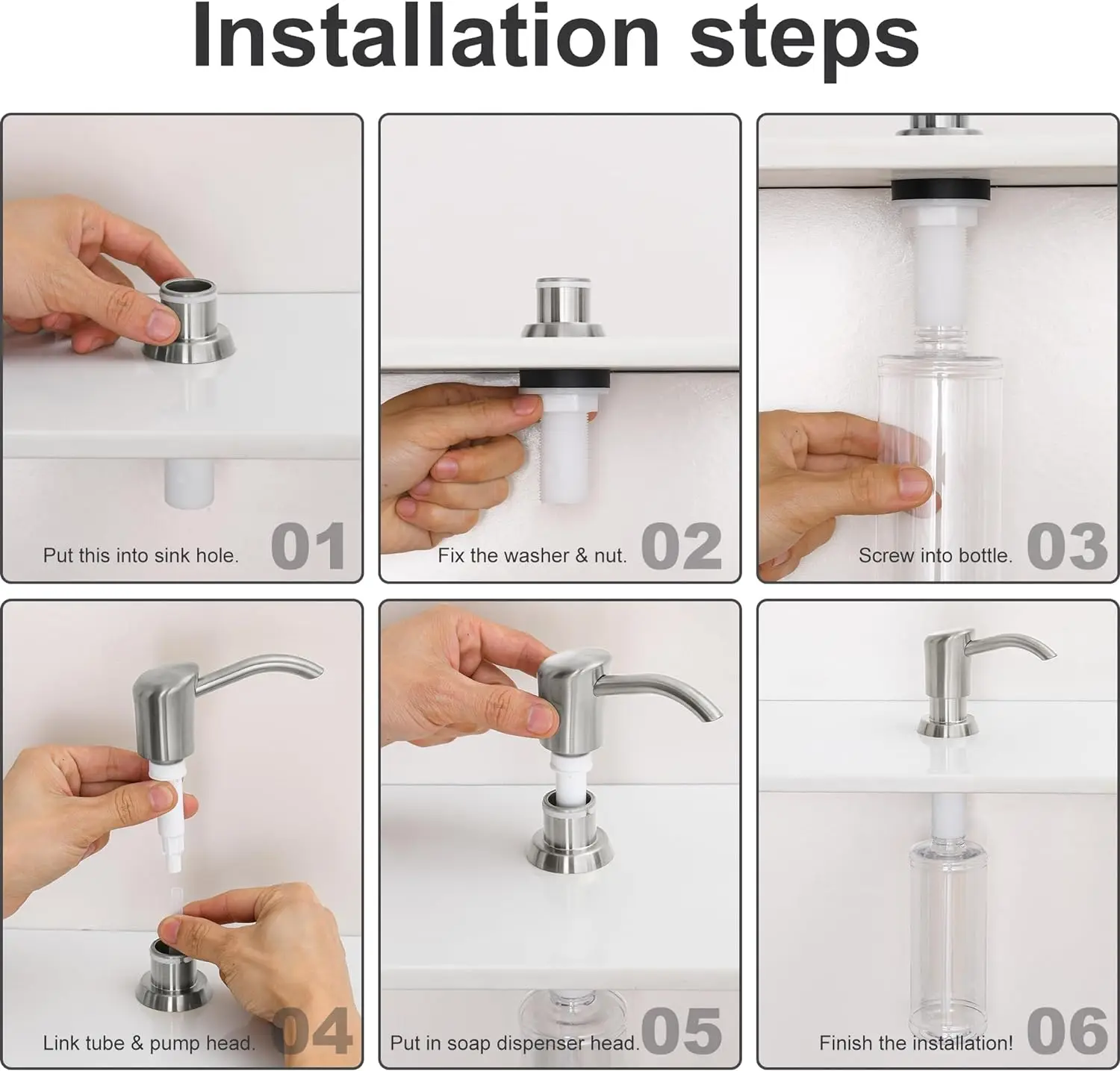 Installation steps

Put this into sink hole. 01

Fix the washer & nut. 02

Screw into bottle. 03

Link tube & pump head. 04

Put in soap dispenser head. 05

Finish the installation! 06