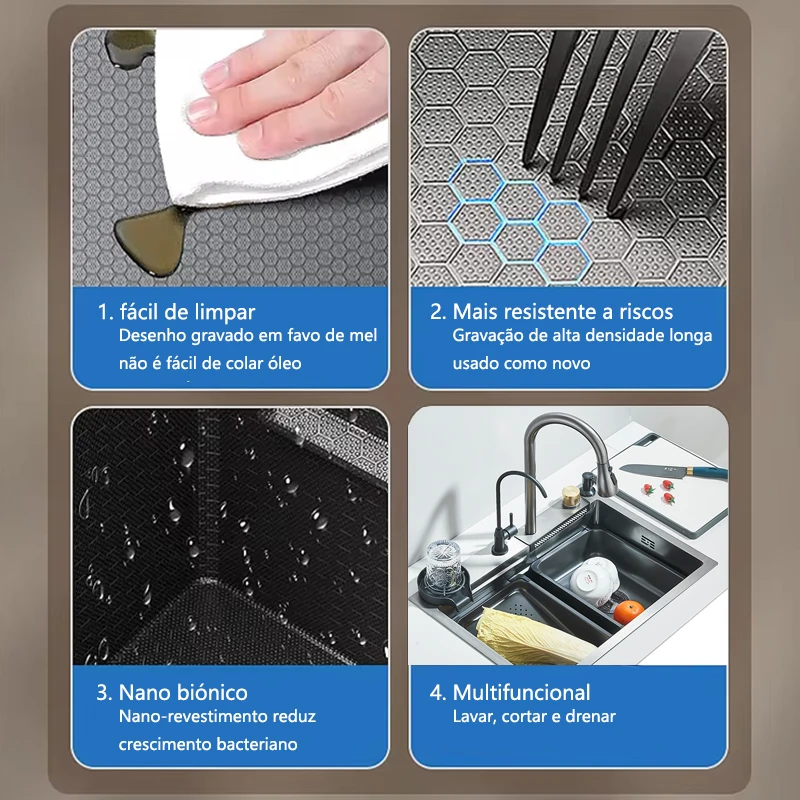 1. fácil de limpar
Desenho gravado em favo de mel não é fácil de colar óleo

2. Mais resistente a riscos
Gravação de alta densidade longa usado como novo

3. Nano biónico
Nano-revestimento reduz crescimento bacteriano

4. Multifuncional
Lavar, cortar e drenar