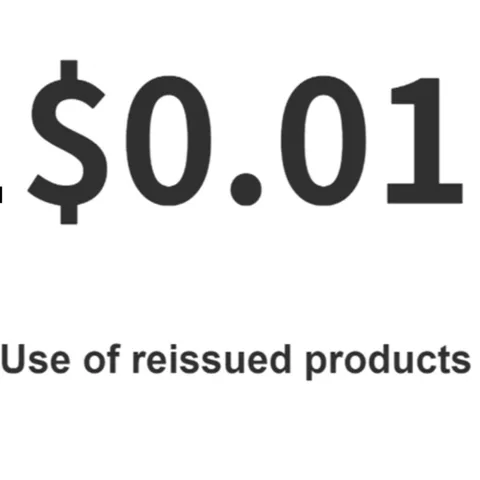 $0.01

Use of reissued products