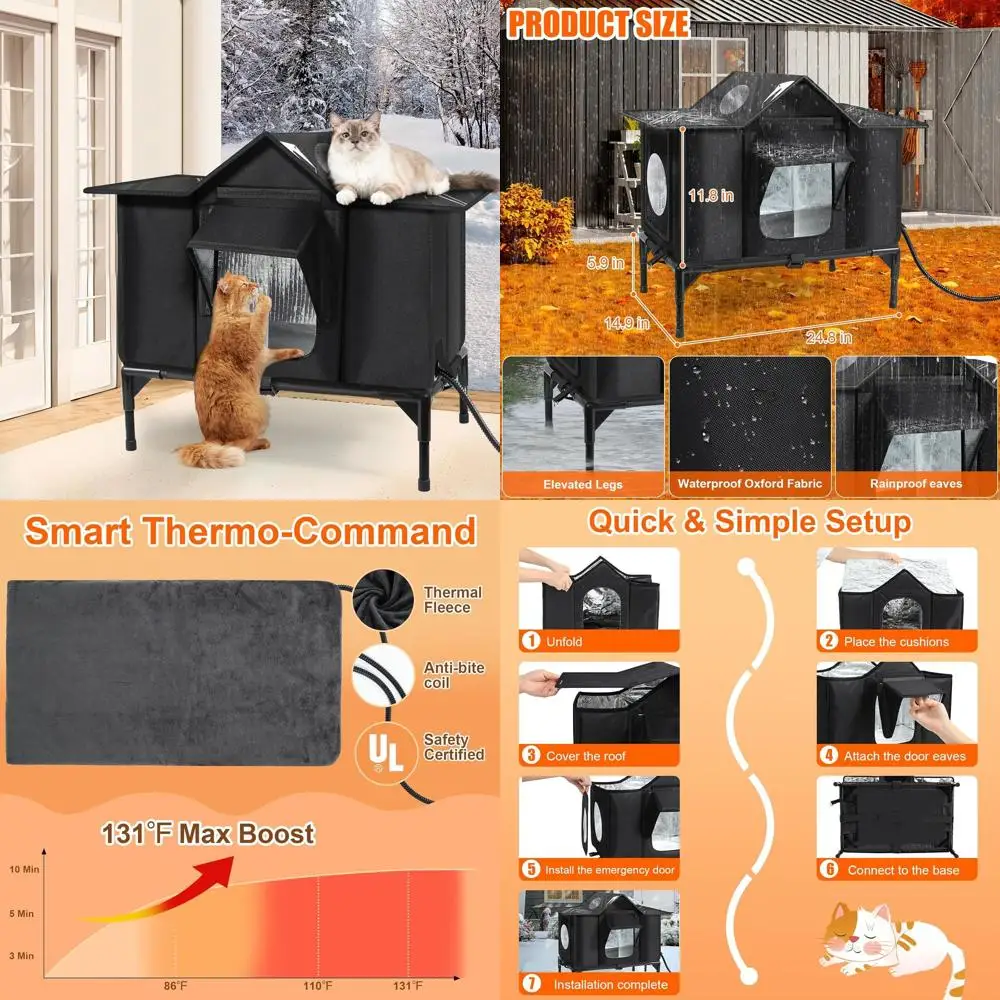 PRODUCT SIZE

11.8 in

5.9 in

14.9 in

24.8 in

Elevated Legs

Waterproof Oxford Fabric

Rainproof eaves

Smart Thermo-Command

Thermal Fleece

Anti-bite coil

UL

Safety Certified

131°F Max Boost

10 Min

5 Min

3 Min

86°F

110°F

131°F

Quick & Simple Setup

1 Unfold

2 Place the cushions

3 Cover the roof

4 Attach the door eaves

5 Install the emergency door

6 Connect to the base

7 Installation complete