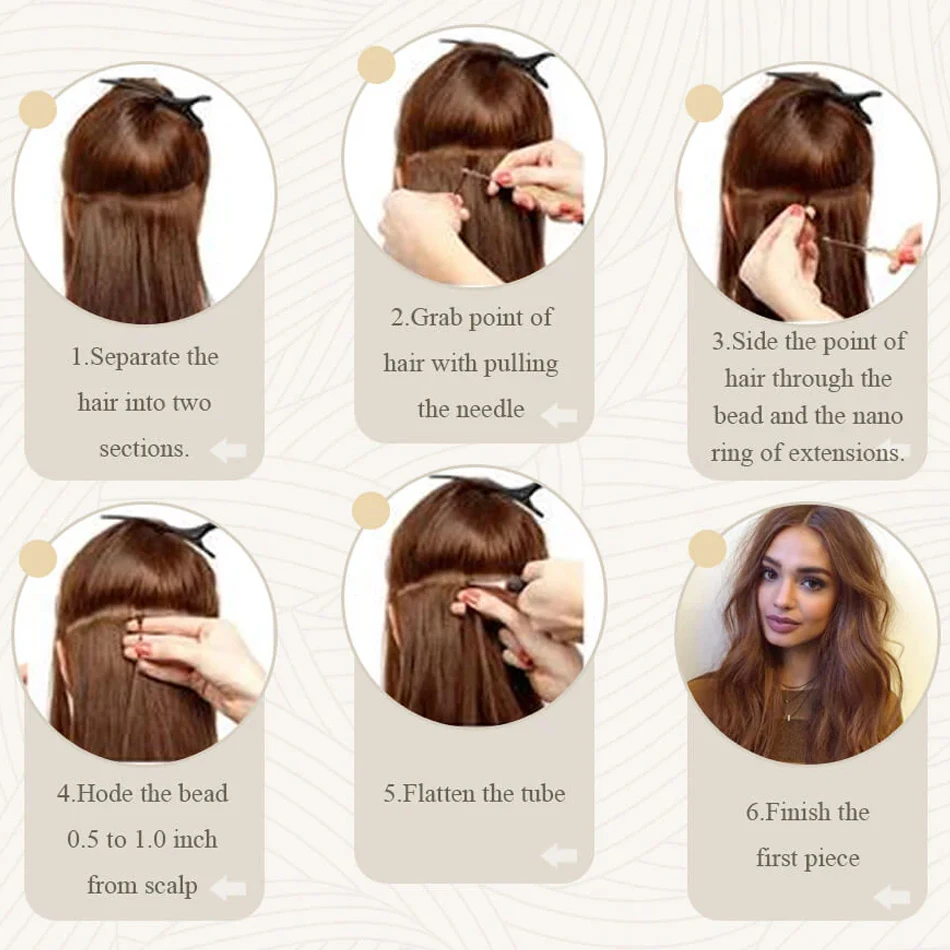 1.Separate the hair into two sections.

2.Grab point of hair with pulling the needle

3.Side the point of hair through the bead and the nano ring of extensions.

4.Hode the bead 0.5 to 1.0 inch from scalp

5.Flatten the tube

6.Finish the first piece