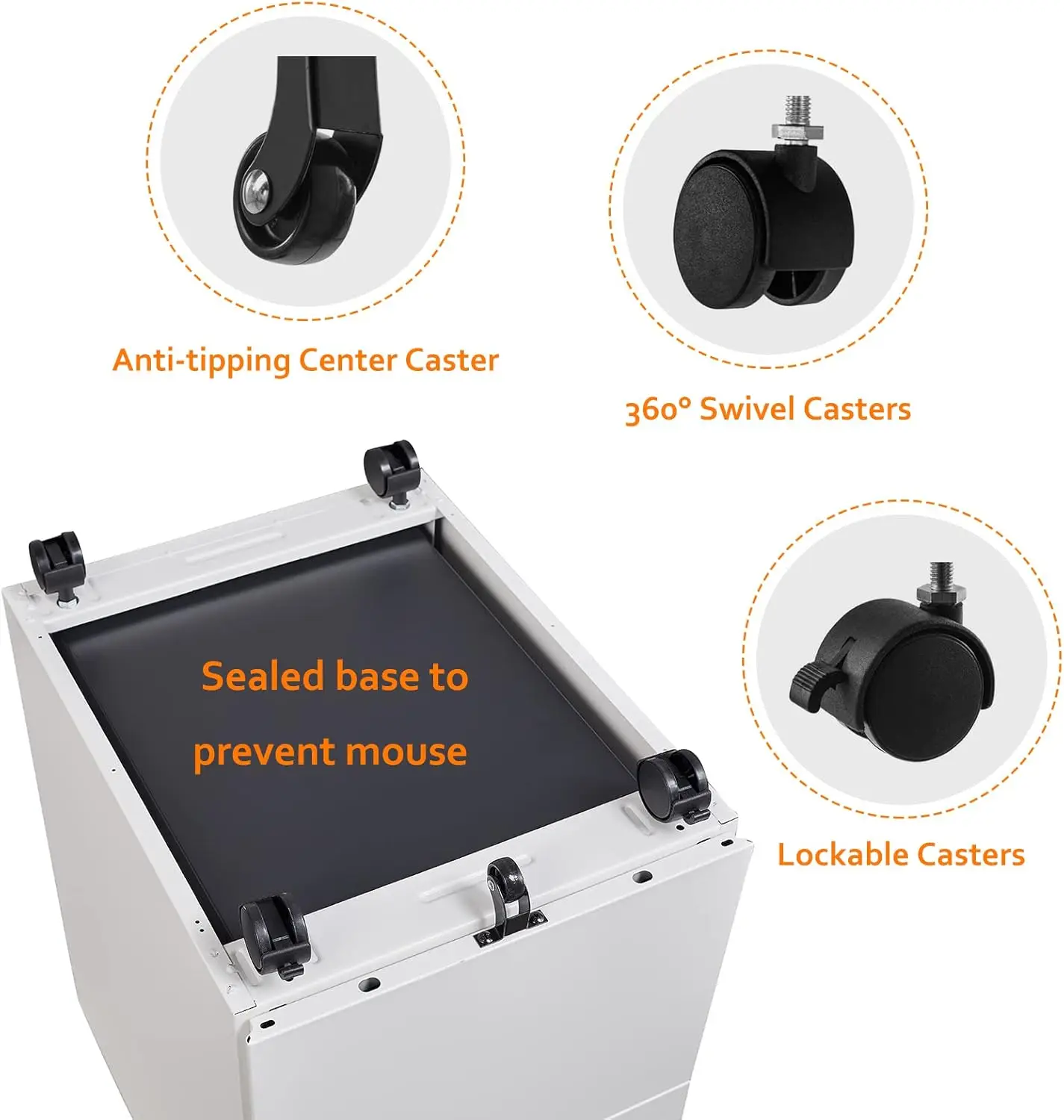 Anti-tipping Center Caster

360° Swivel Casters

Sealed base to prevent mouse

Lockable Casters