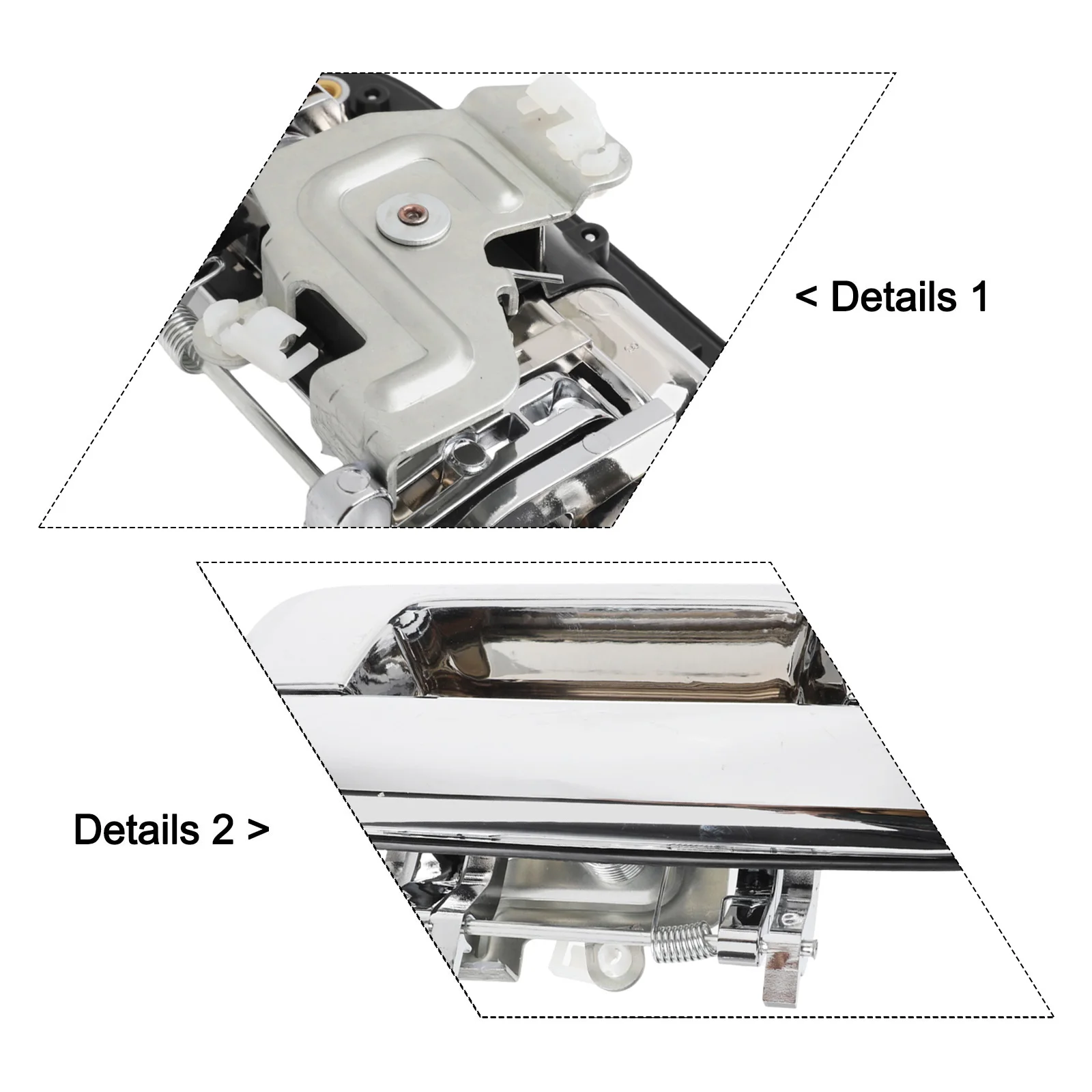 < Details 1

Details 2 >