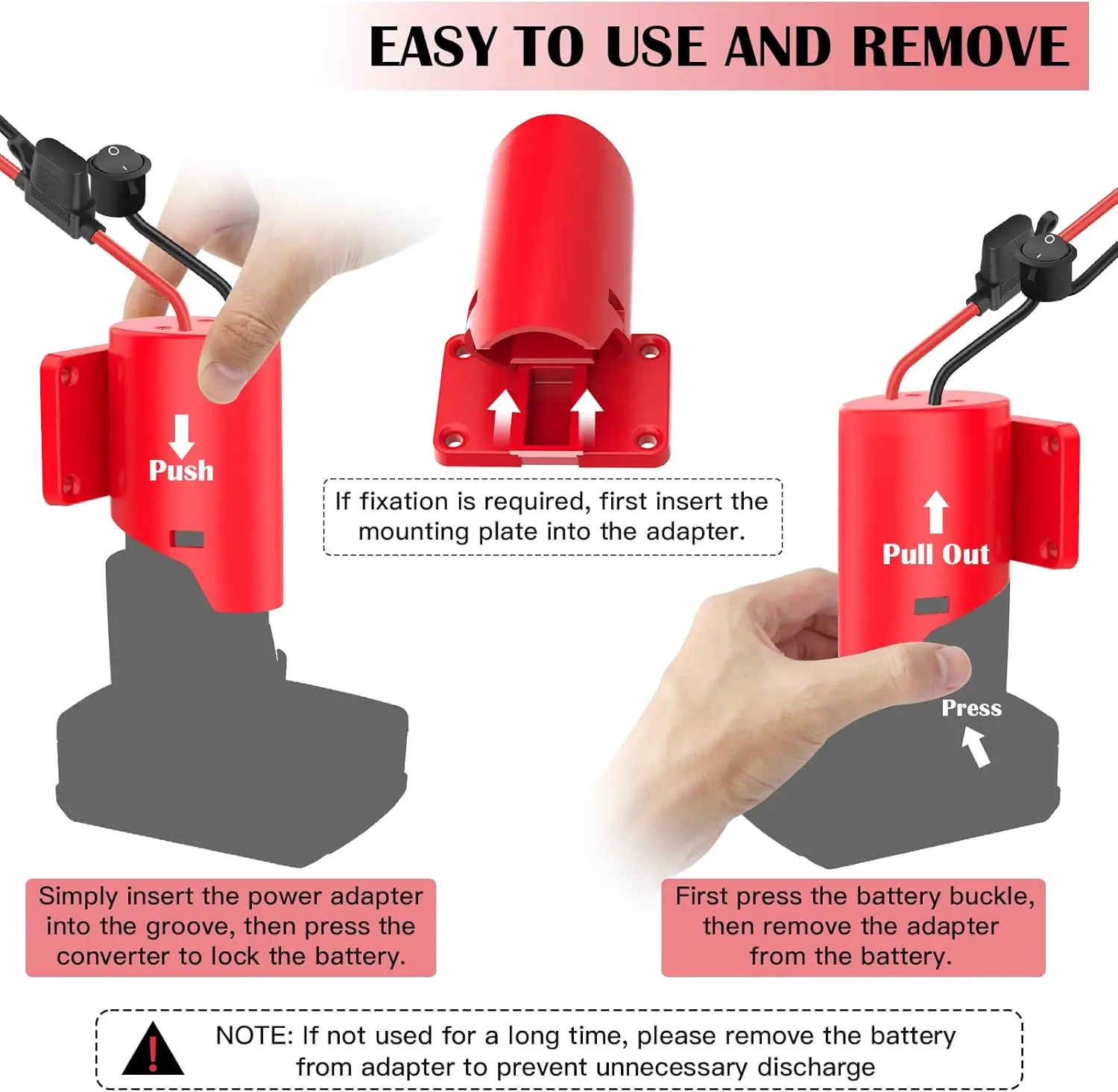 EASY TO USE AND REMOVE

Push

If fixation is required, first insert the mounting plate into the adapter.

Pull Out

Press

Simply insert the power adapter into the groove, then press the converter to lock the battery.

First press the battery buckle, then remove the adapter from the battery.

NOTE: If not used for a long time, please remove the battery from adapter to prevent unnecessary discharge