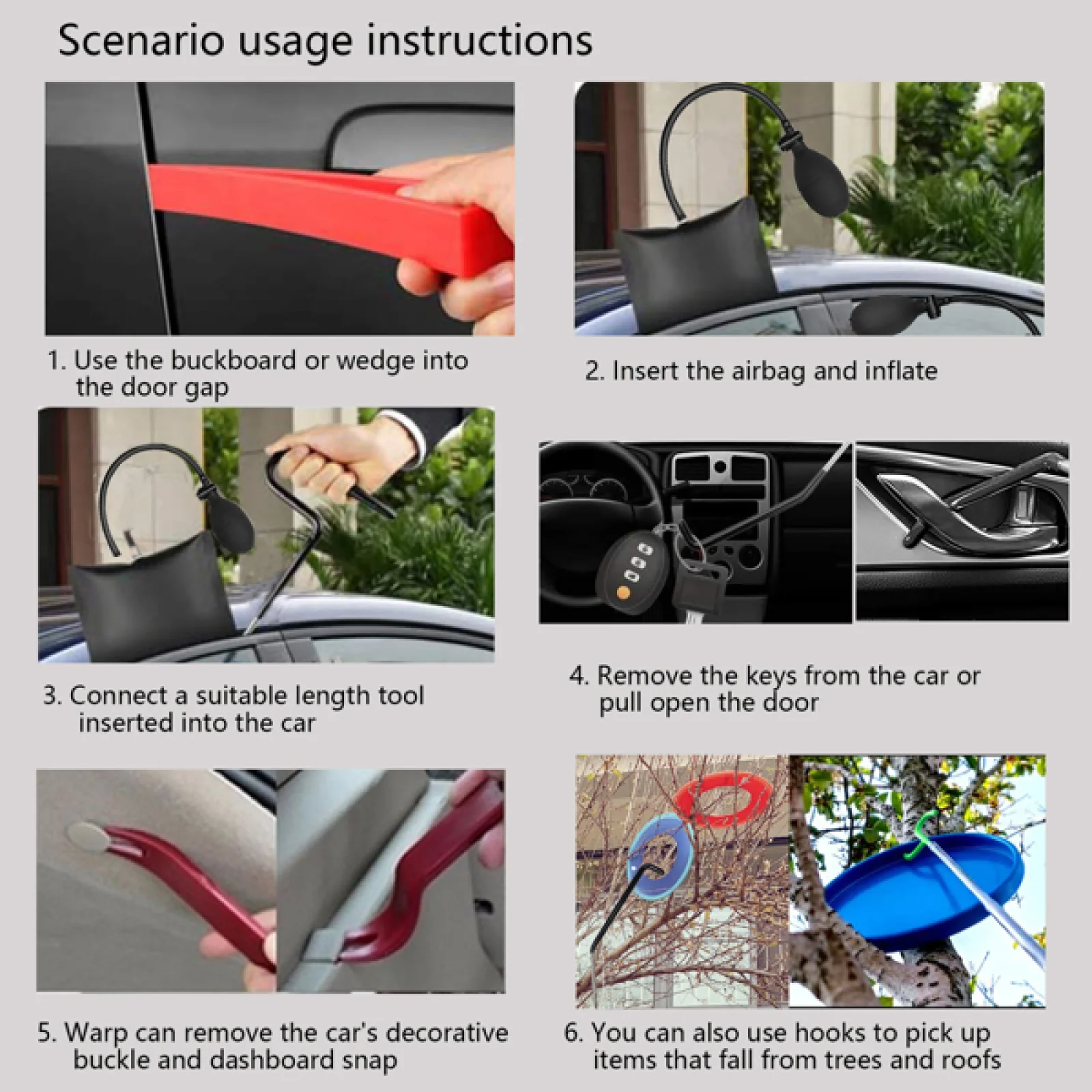 Scenario usage instructions

1. Use the buckboard or wedge into the door gap

2. Insert the airbag and inflate

3. Connect a suitable length tool inserted into the car

4. Remove the keys from the car or pull open the door

5. Warp can remove the car's decorative buckle and dashboard snap

6. You can also use hooks to pick up items that fall from trees and roofs