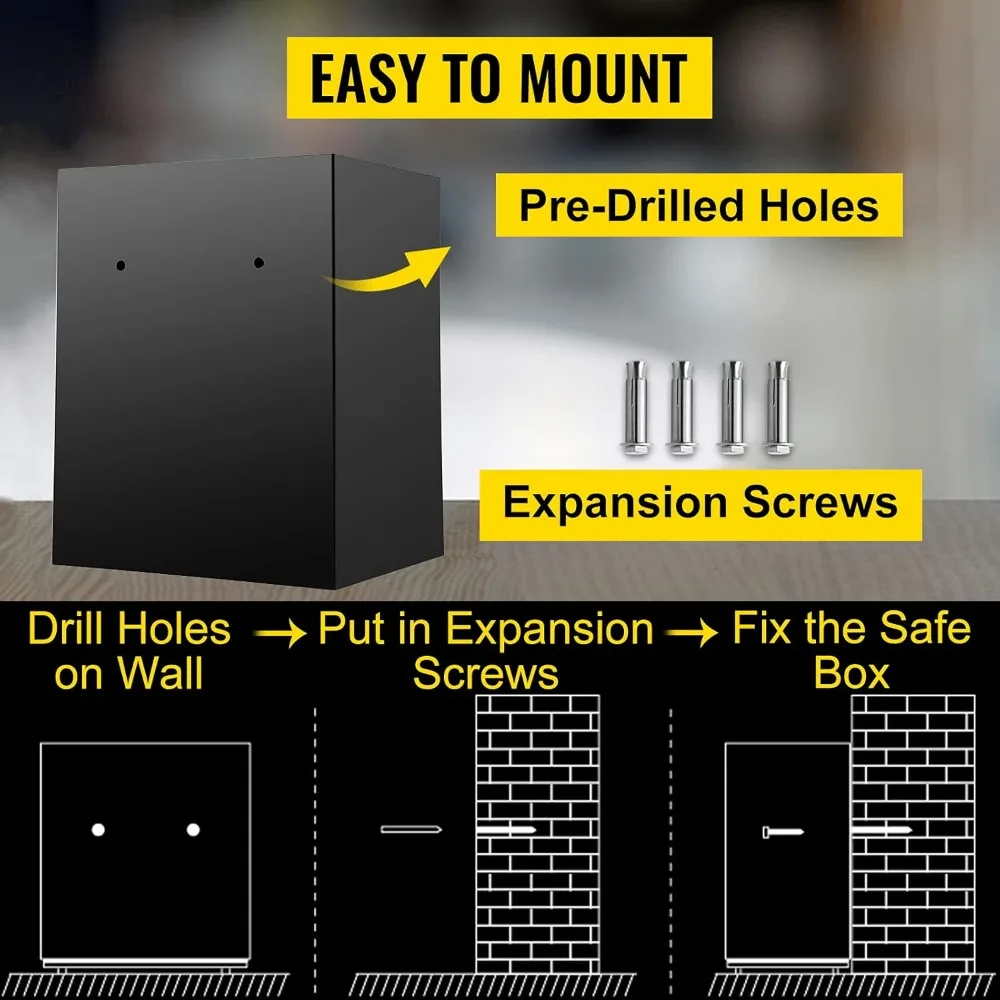 EASY TO MOUNT

Pre-Drilled Holes

Expansion Screws

Drill Holes on Wall → Put in Expansion Screws → Fix the Safe Box