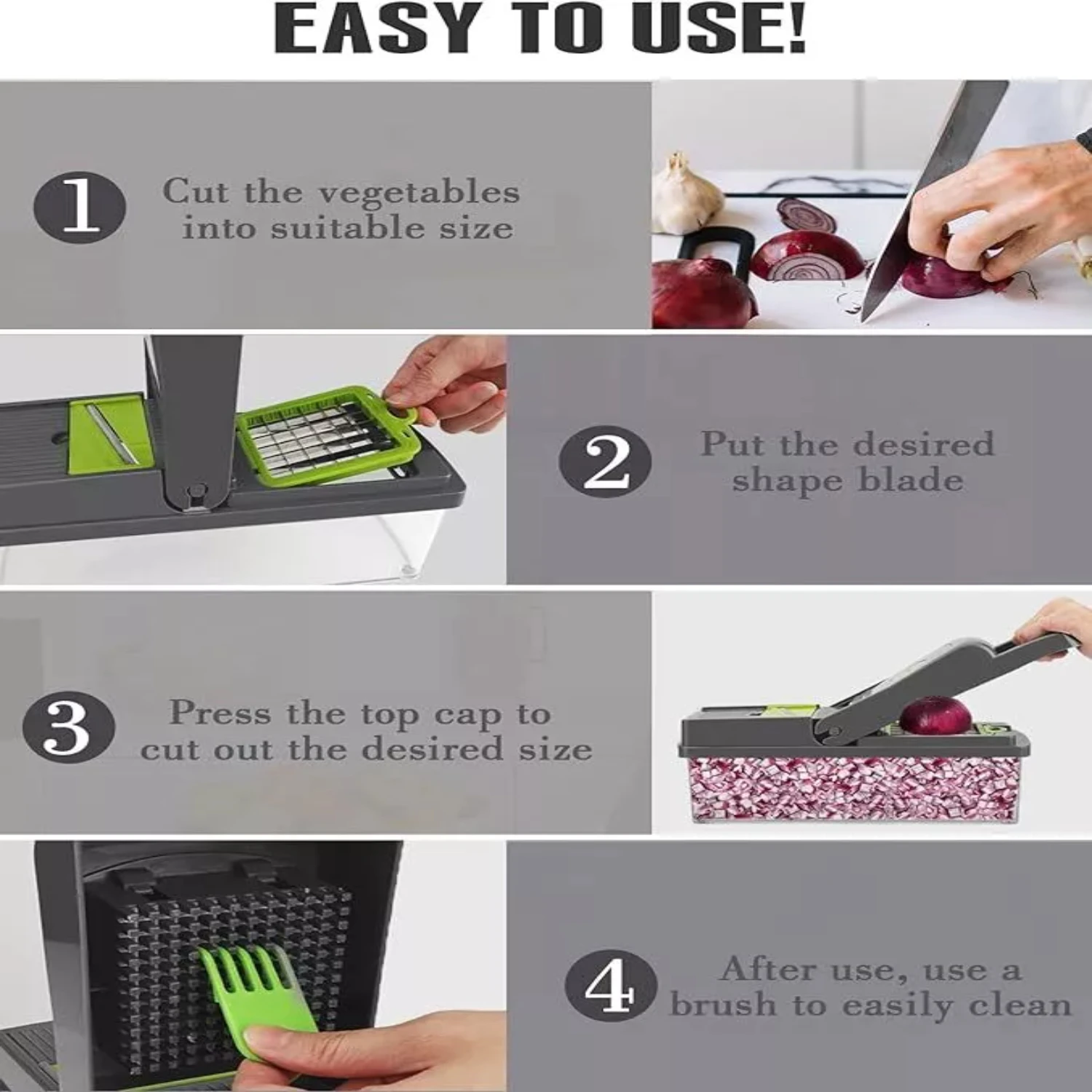 EASY TO USE!

1 Cut the vegetables into suitable size

2 Put the desired shape blade

3 Press the top cap to cut out the desired size

4 After use, use a brush to easily clean